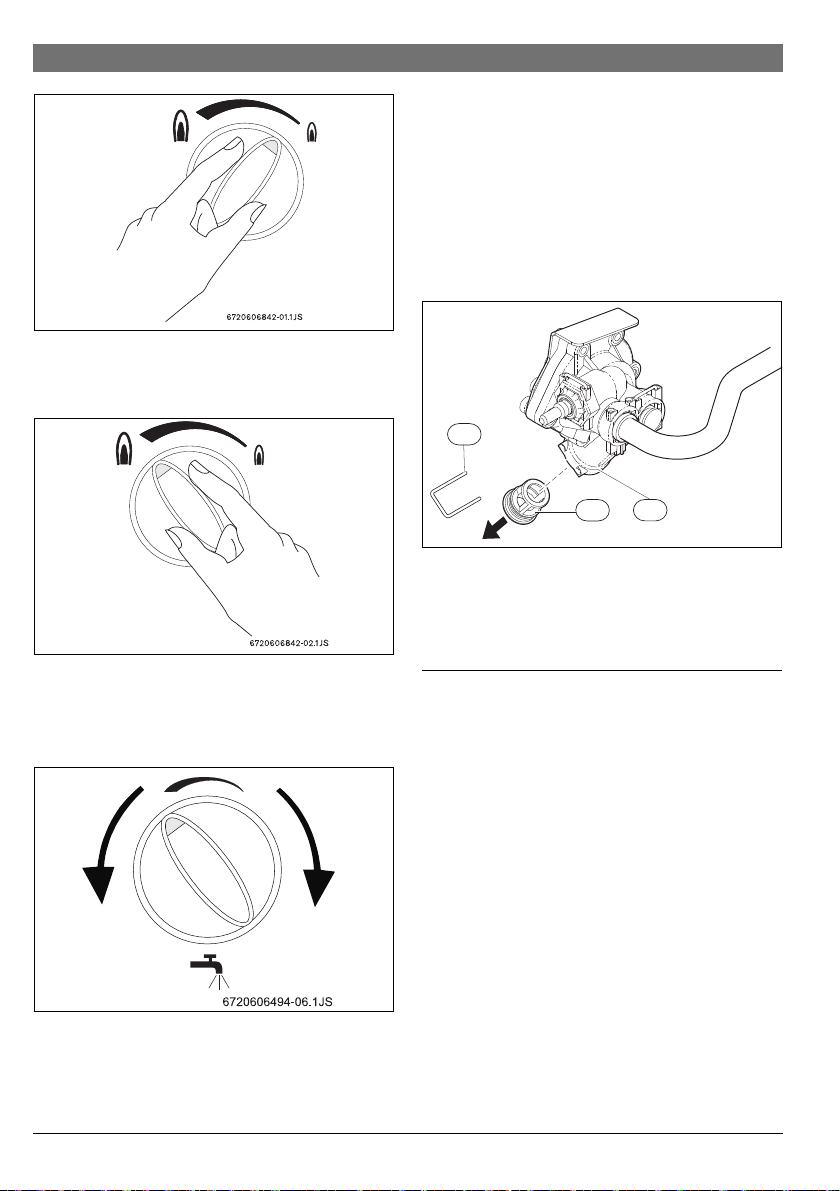 6720606842-01.1JS

6720606842-02.1JS

6720606494-06.1JS