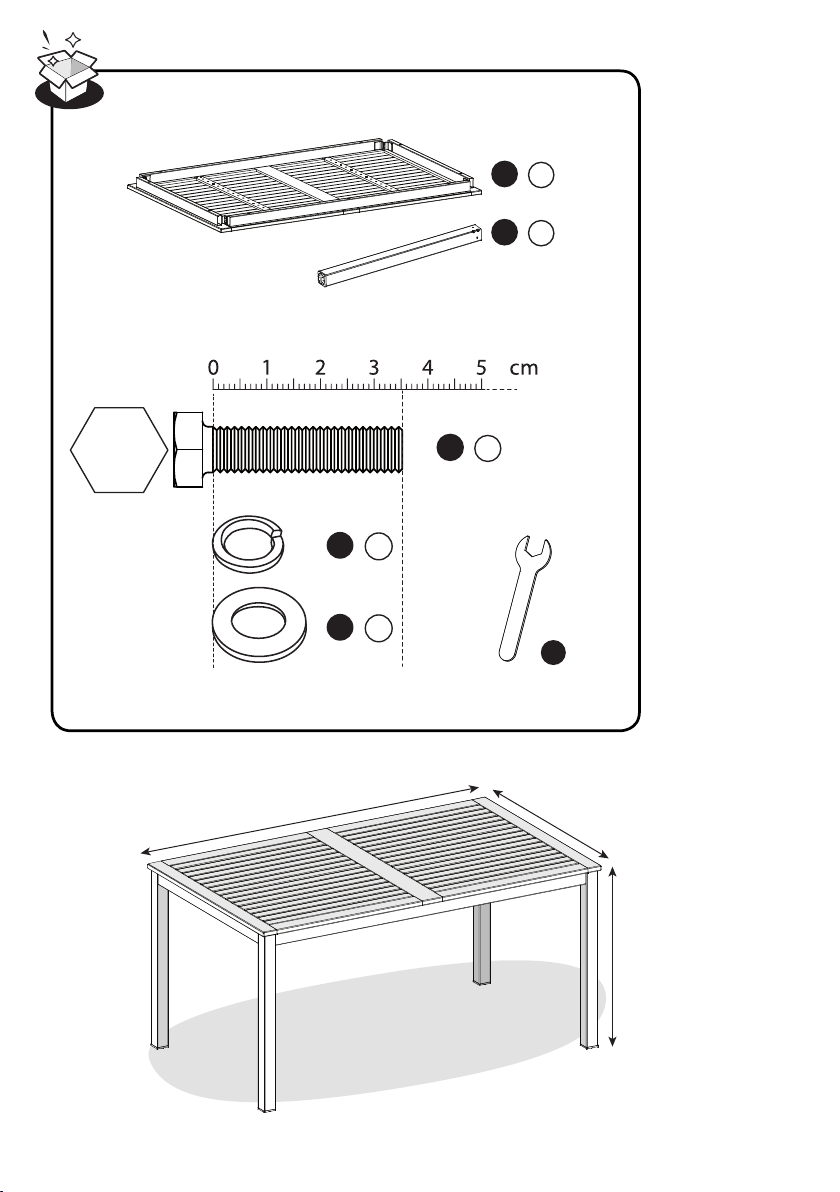 0 1 2 3 4 5 cm