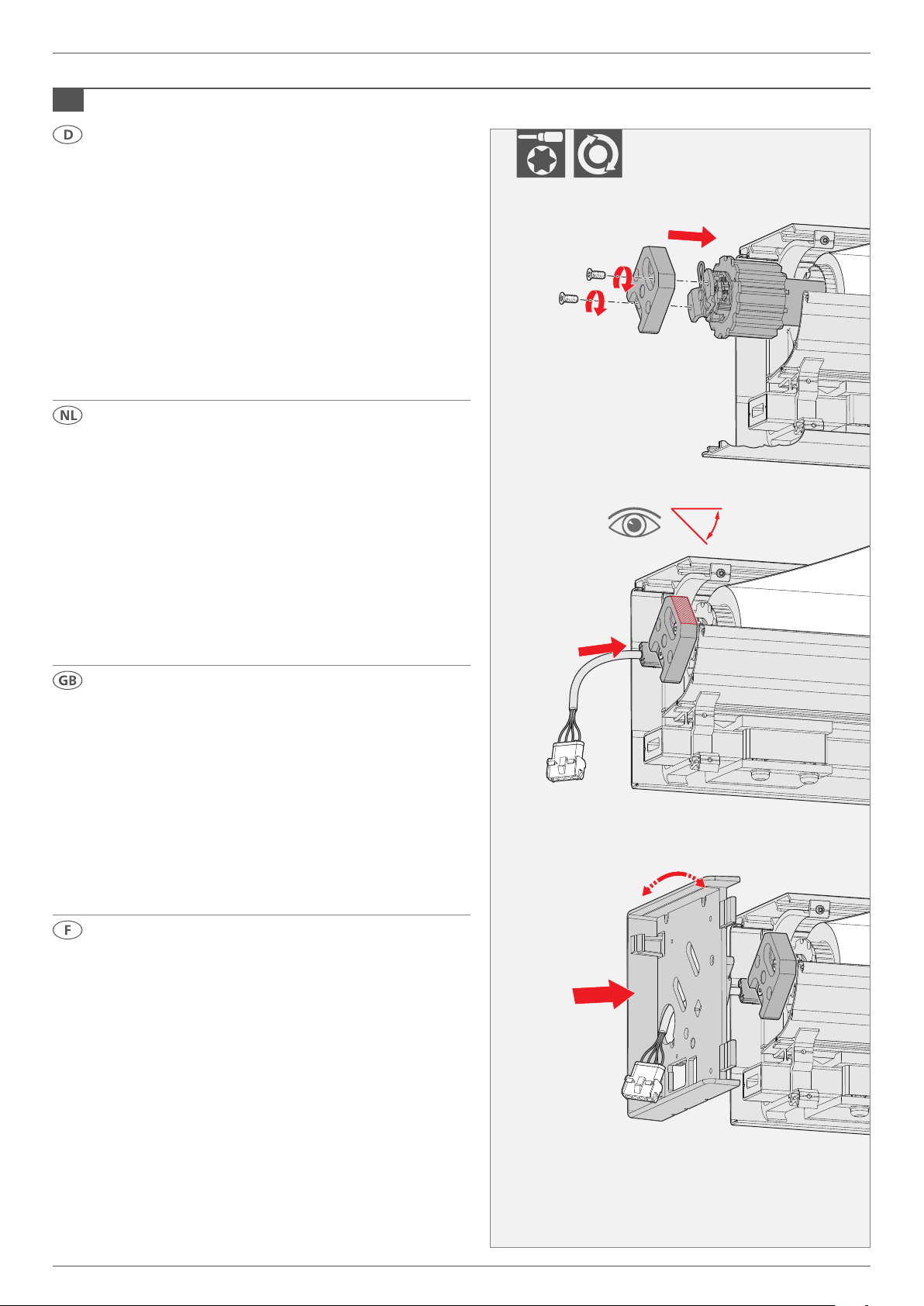 D

NL

GB

F