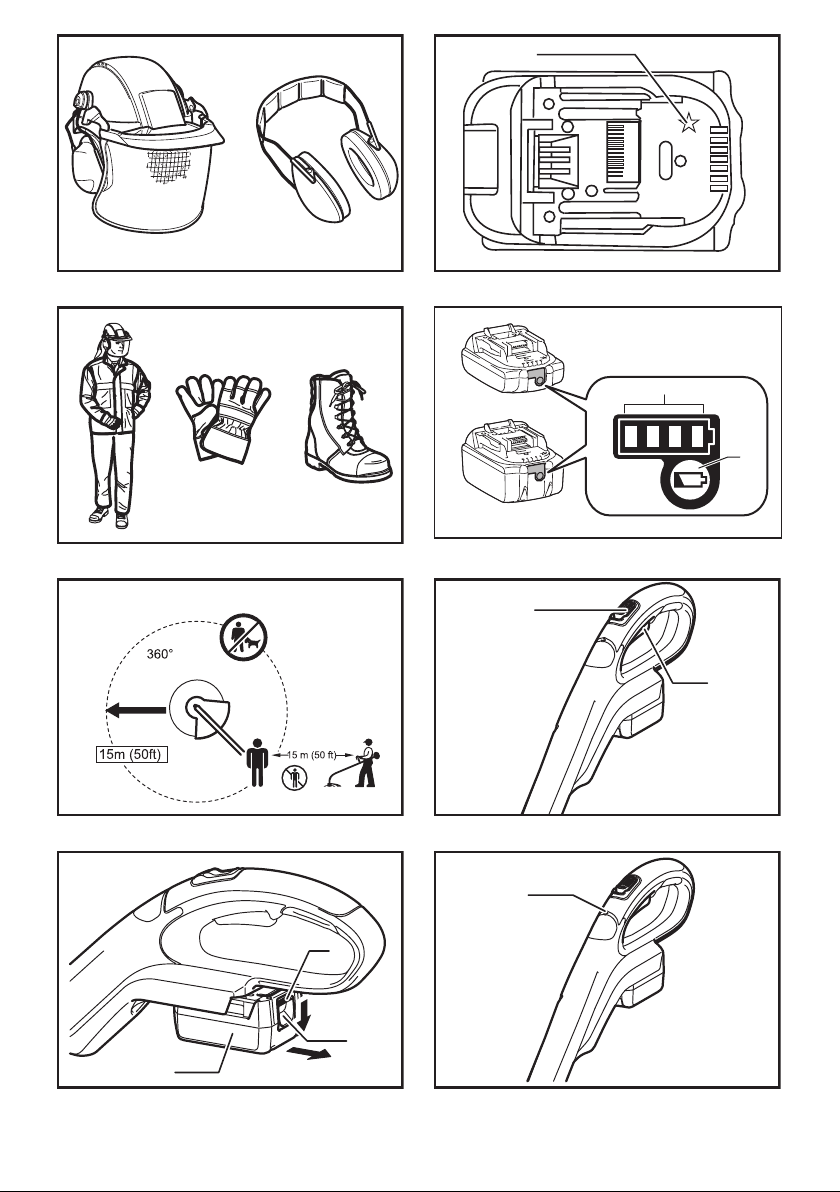 360°

15m (50ft)

15 m (50 ft)