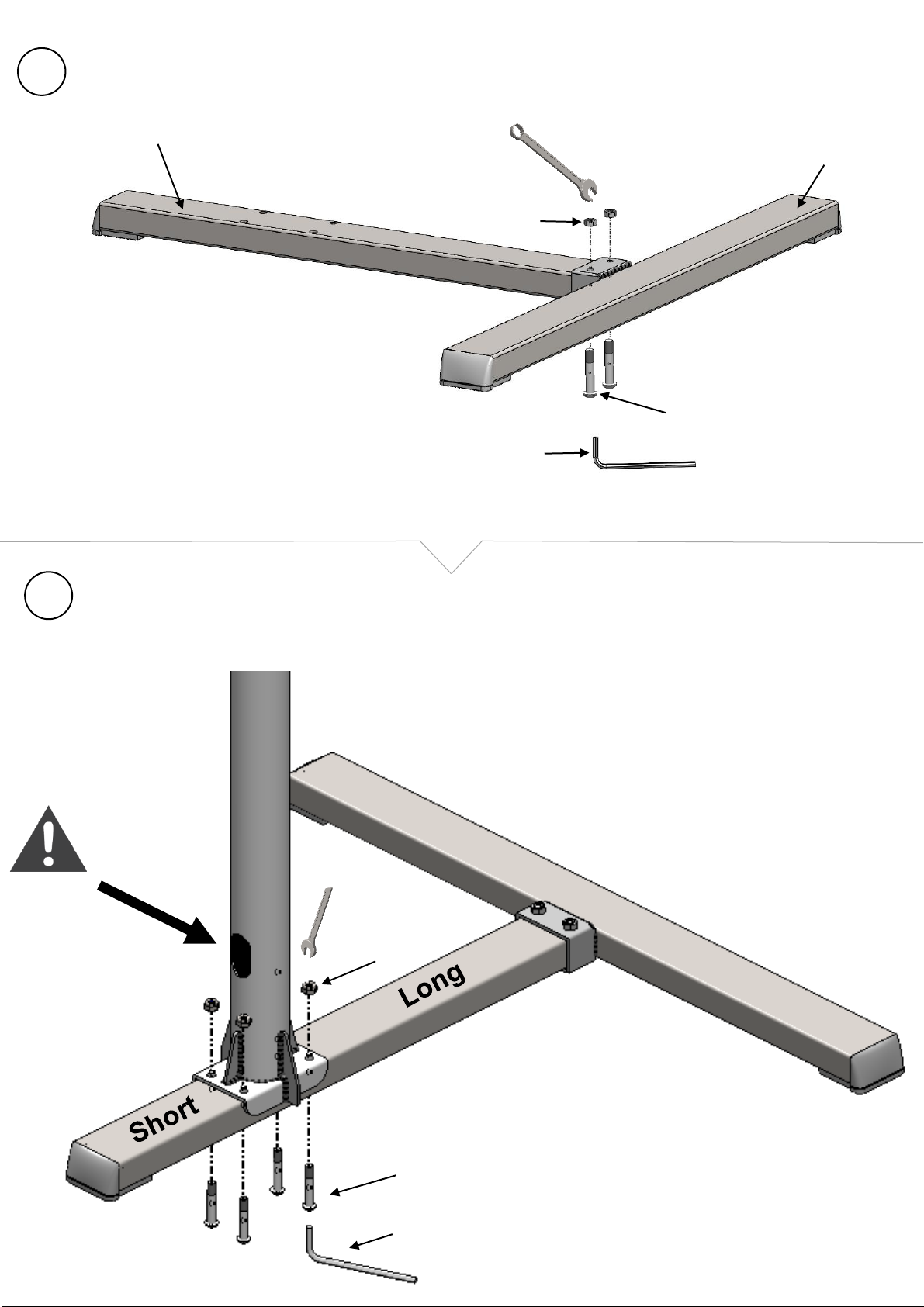 Long

Short