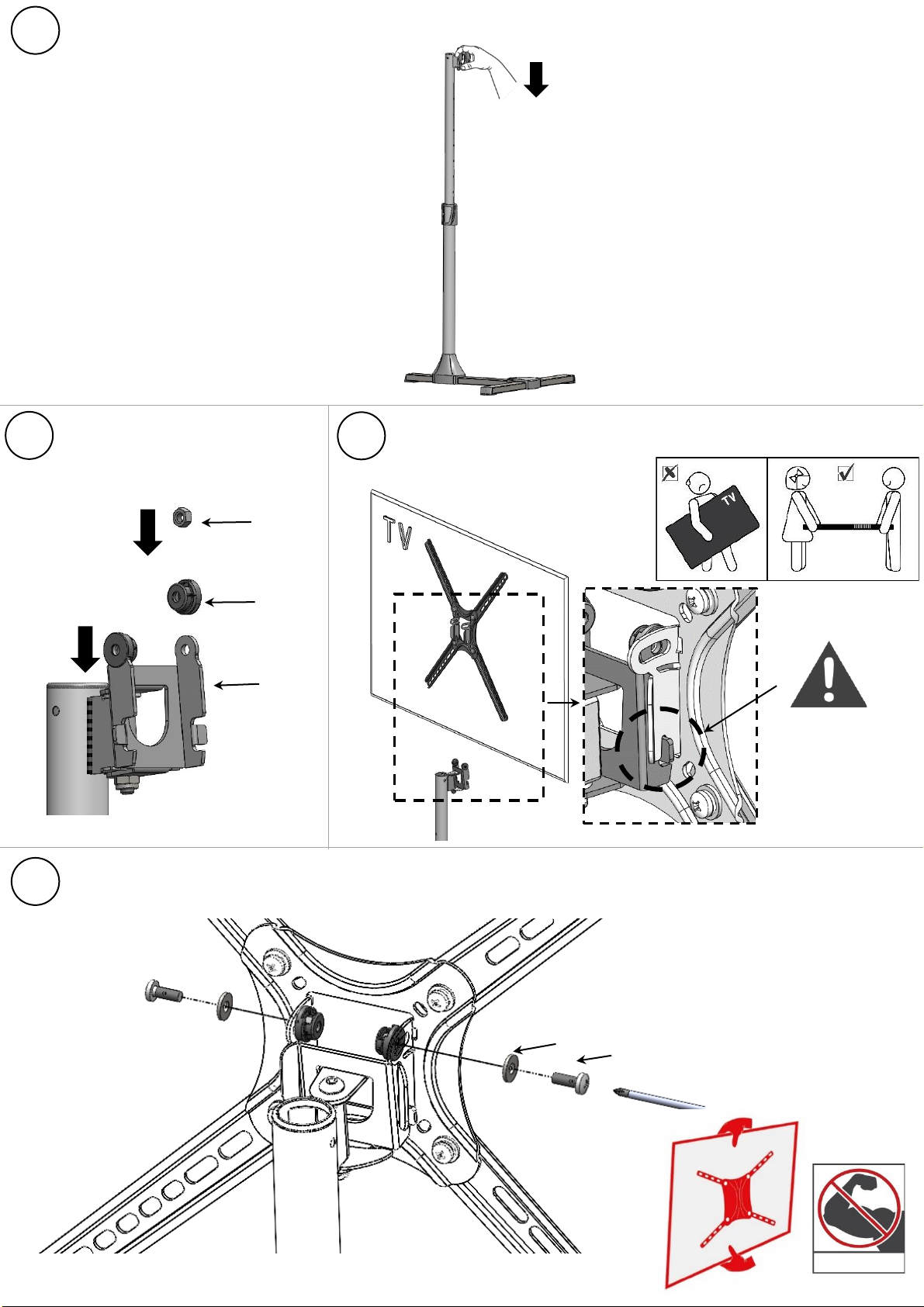 TV

TV