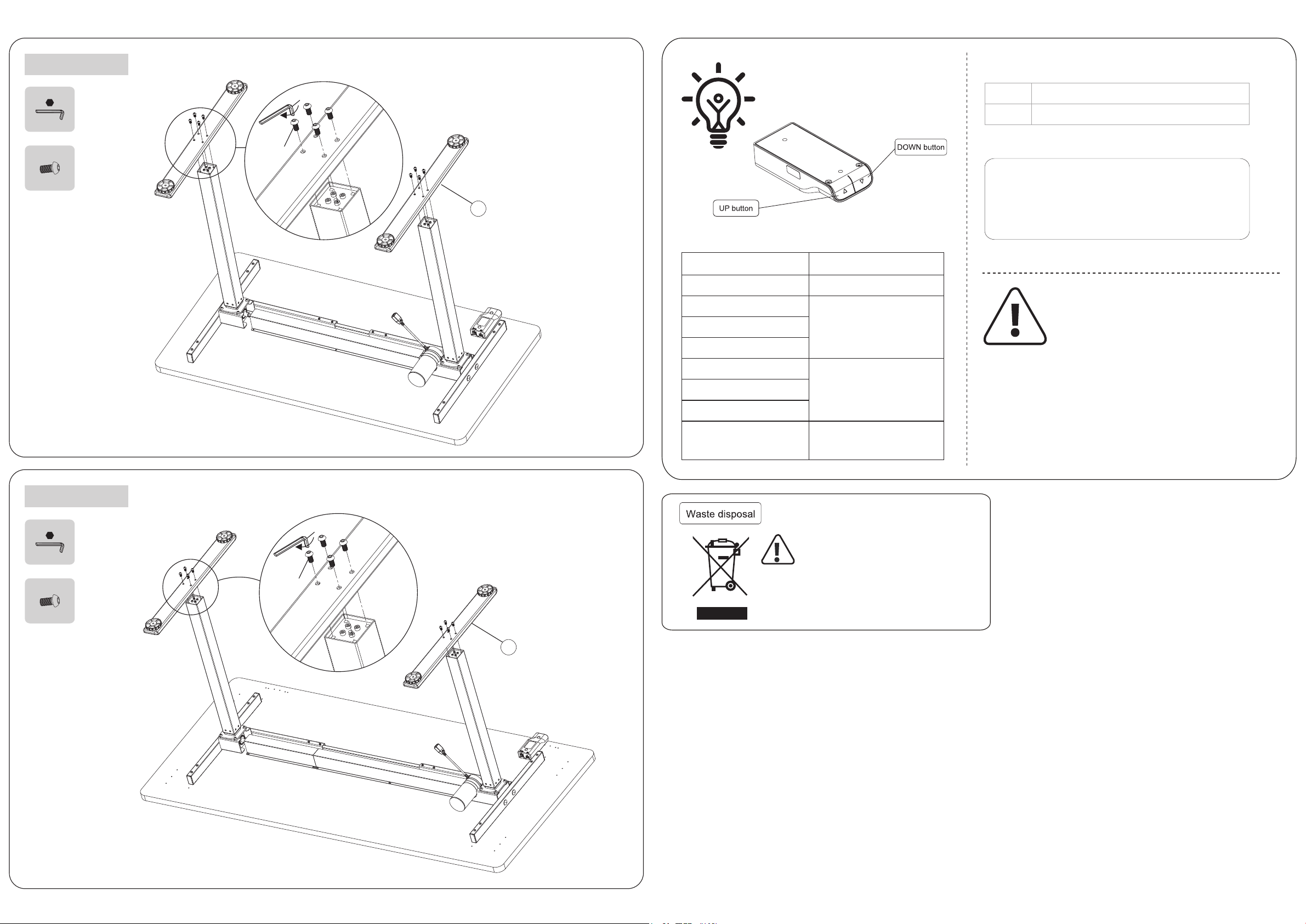 DOWN button

UP button

Waste disposal