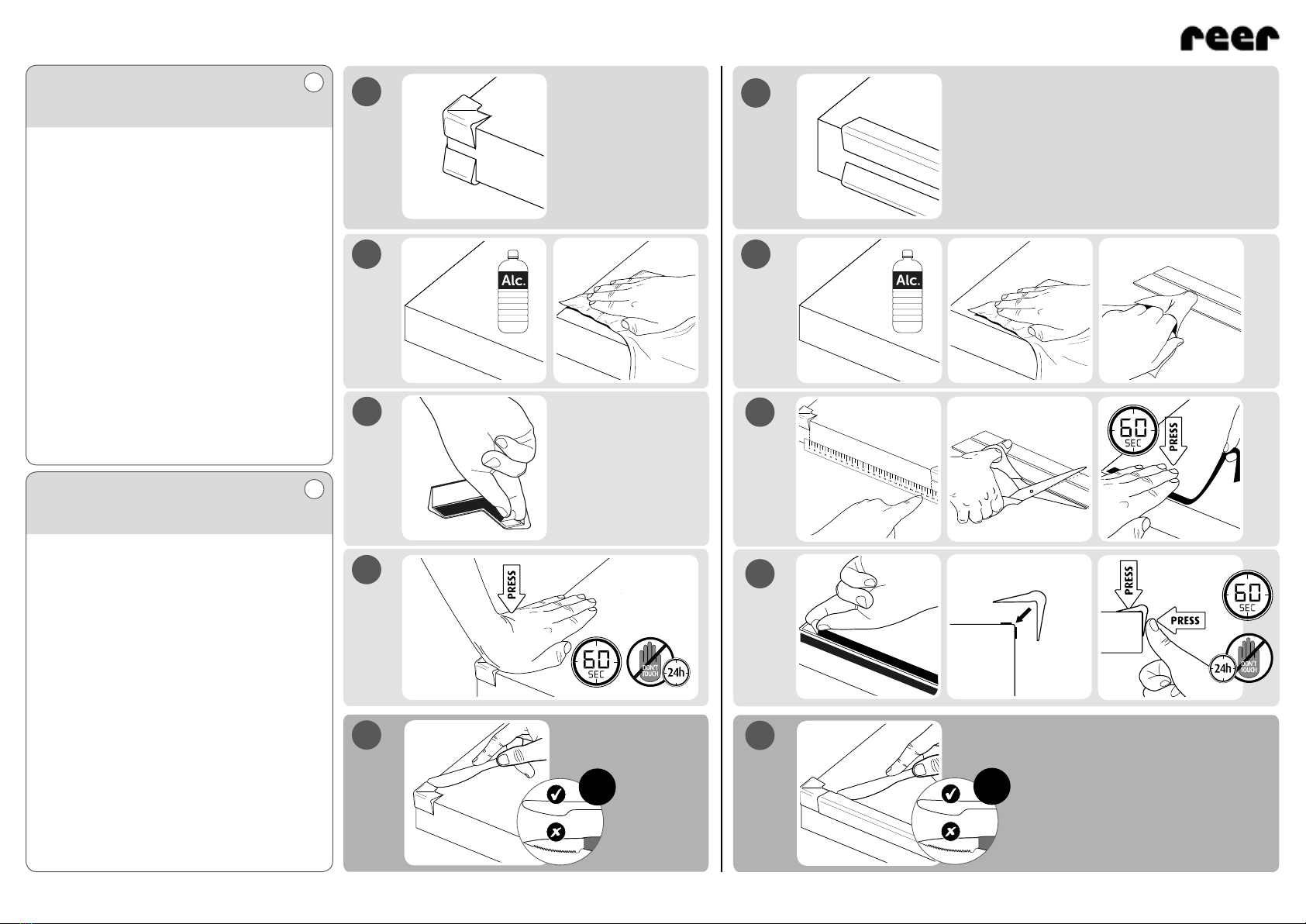 reer

Alc.

PRESS

60 SEC

DON'T TOUCH

24h

Alc.

60 SEC

PRESS

PRESS

PRESS

60 SEC

24h

DON'T TOUCH