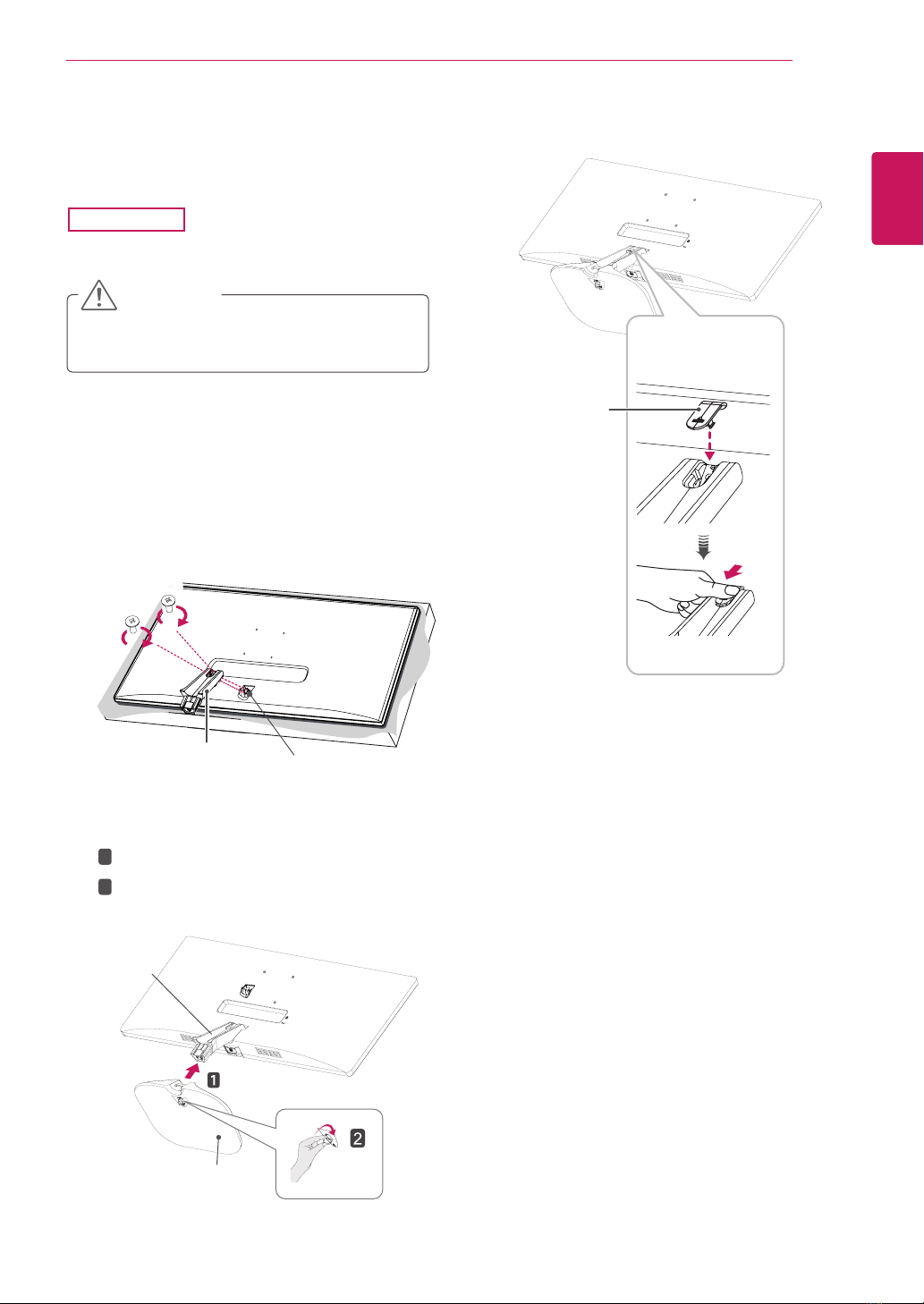 1

2