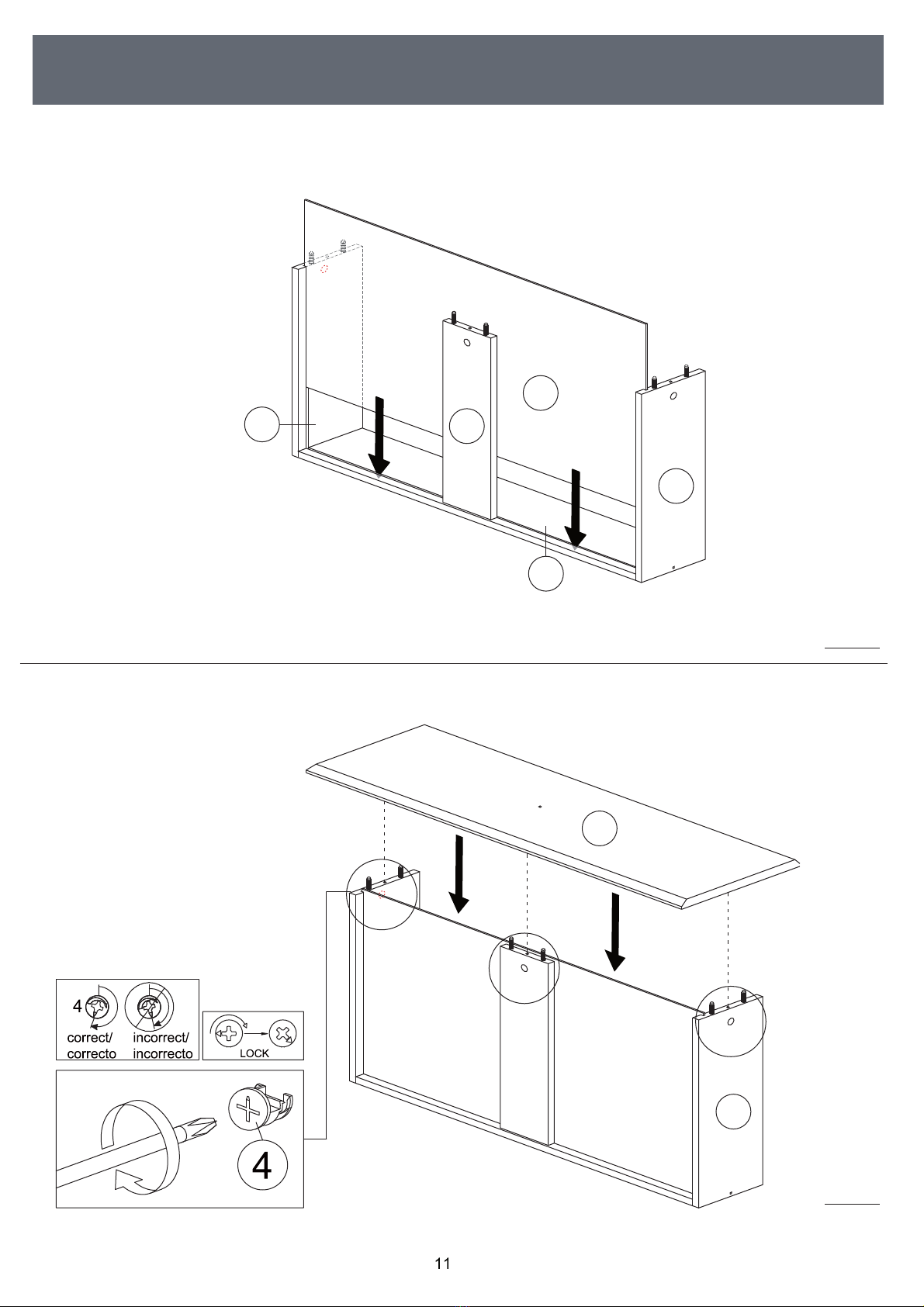 4

correct/ correcto

incorrect/ incorrecto

LOCK

4

11