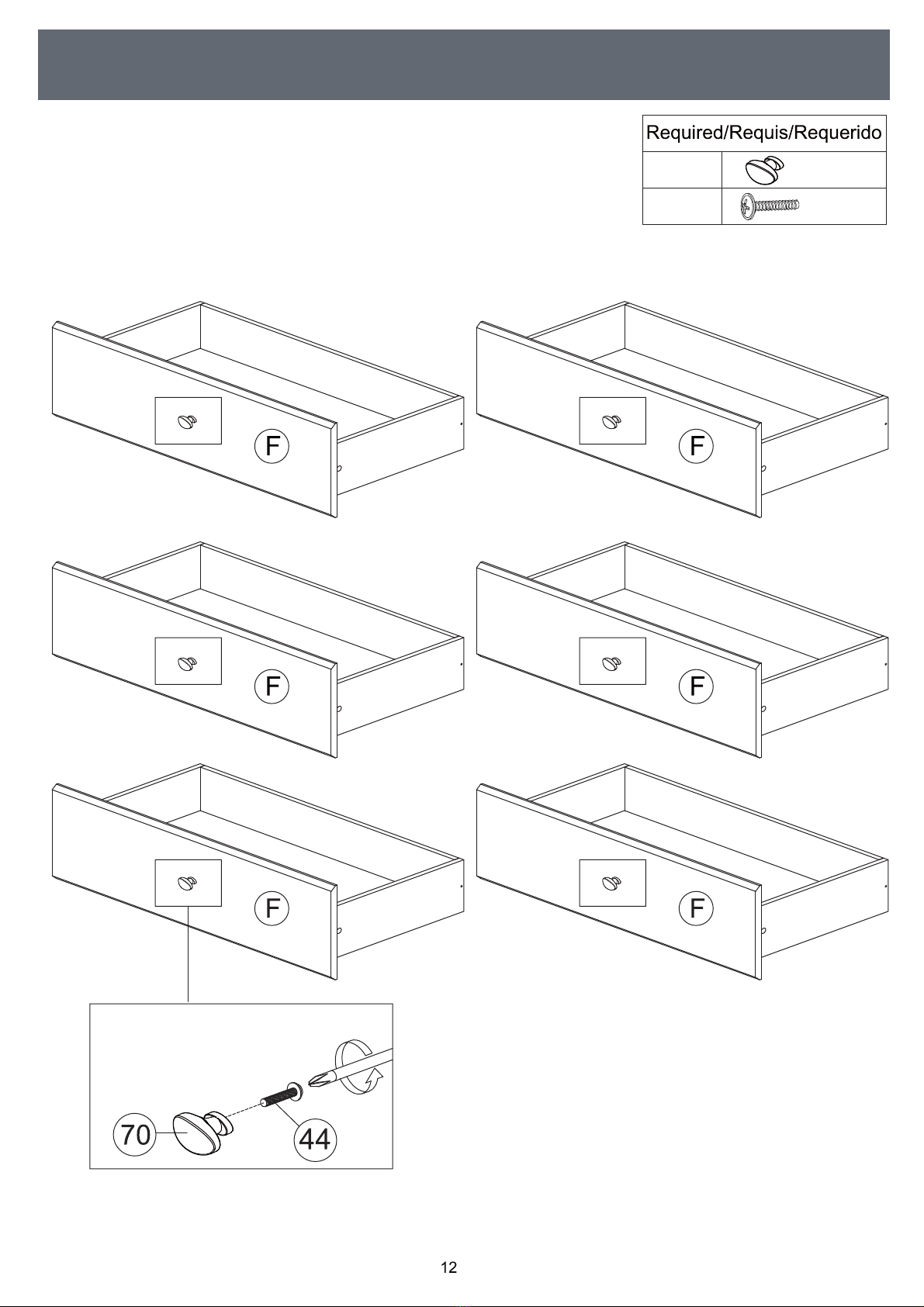 Required/Requis/Requerido

F

F

F

F

F

F

70

44

12