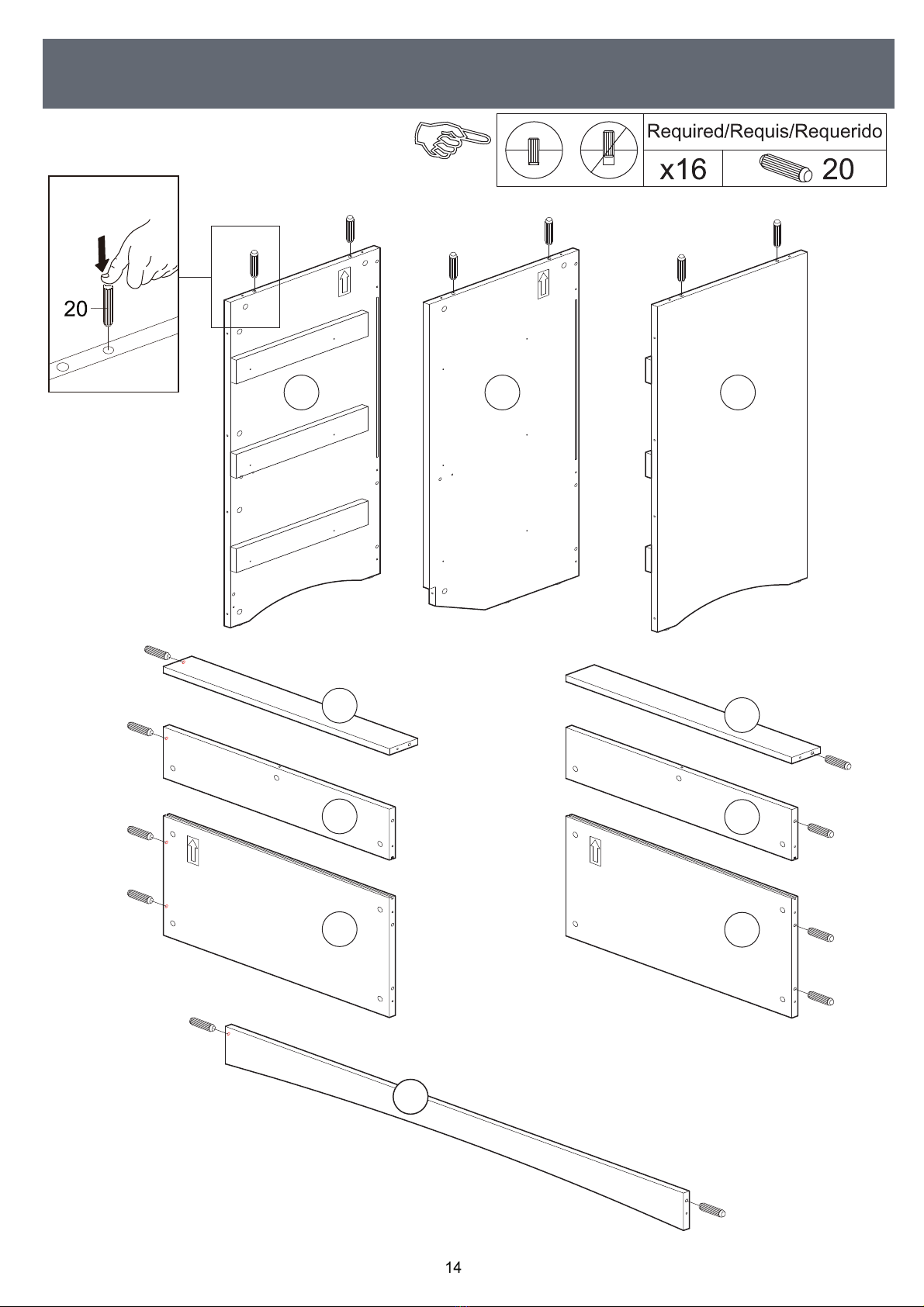 Required/Requis/Requerido

x16

20

20

14