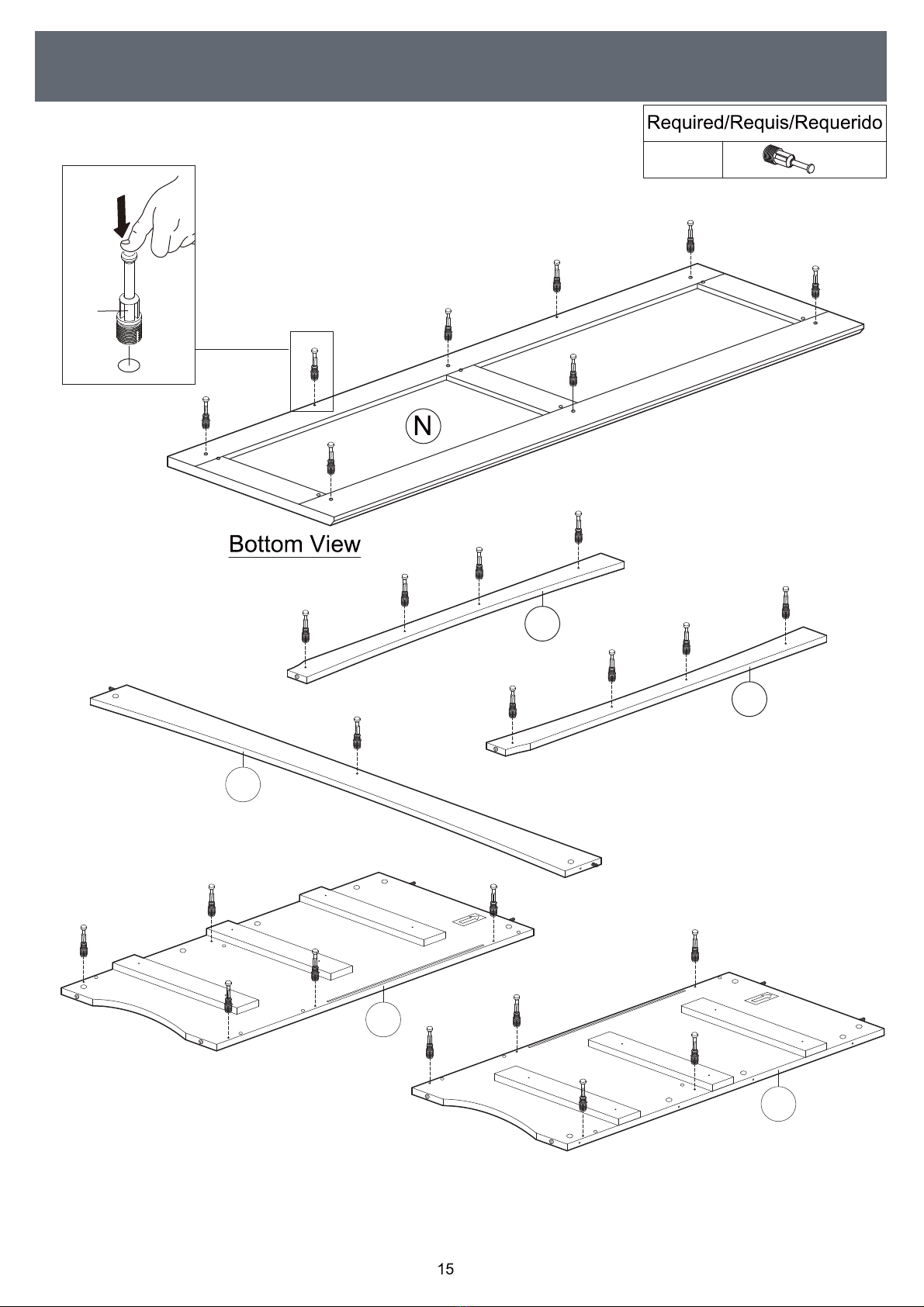 Required/Requis/Requerido

N

Bottom View

15