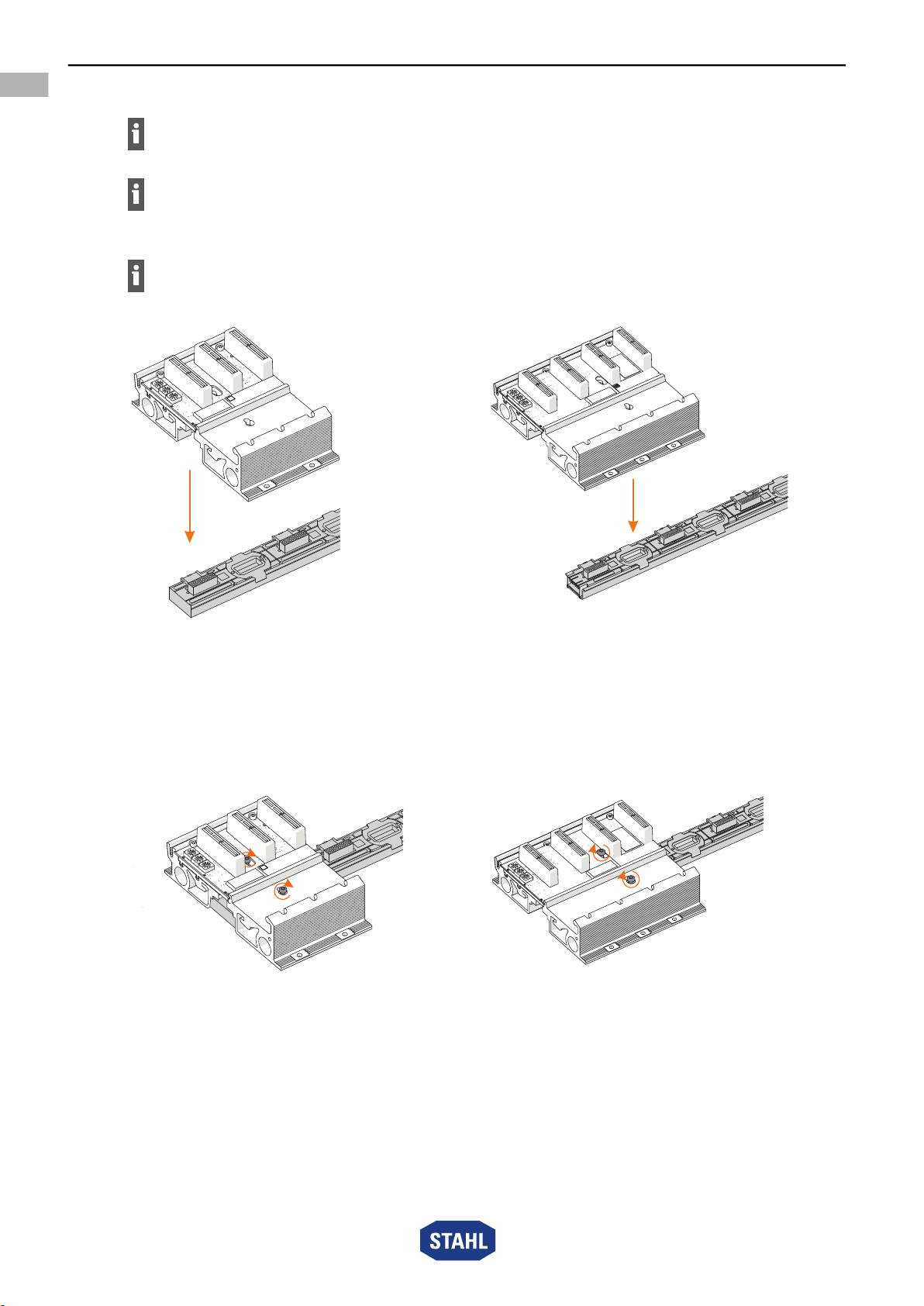 STAHL