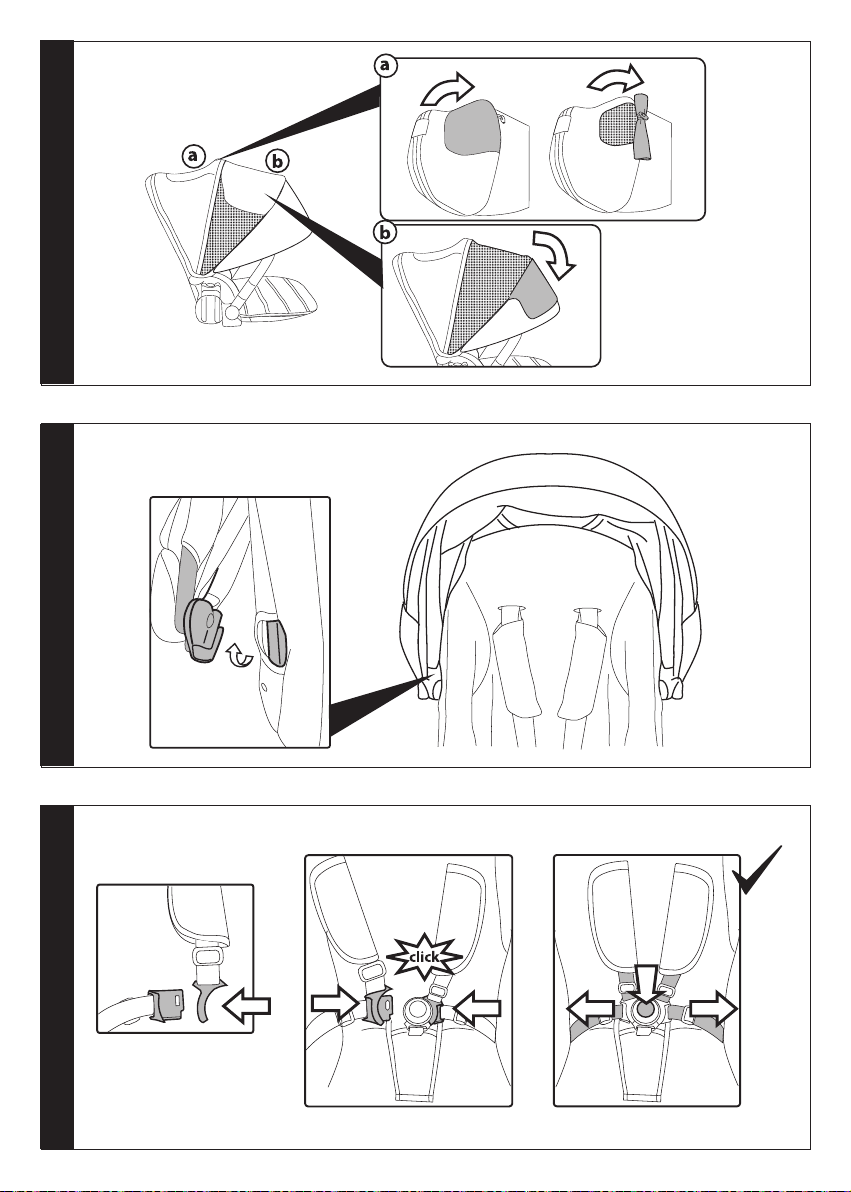 a
a
b
b

click