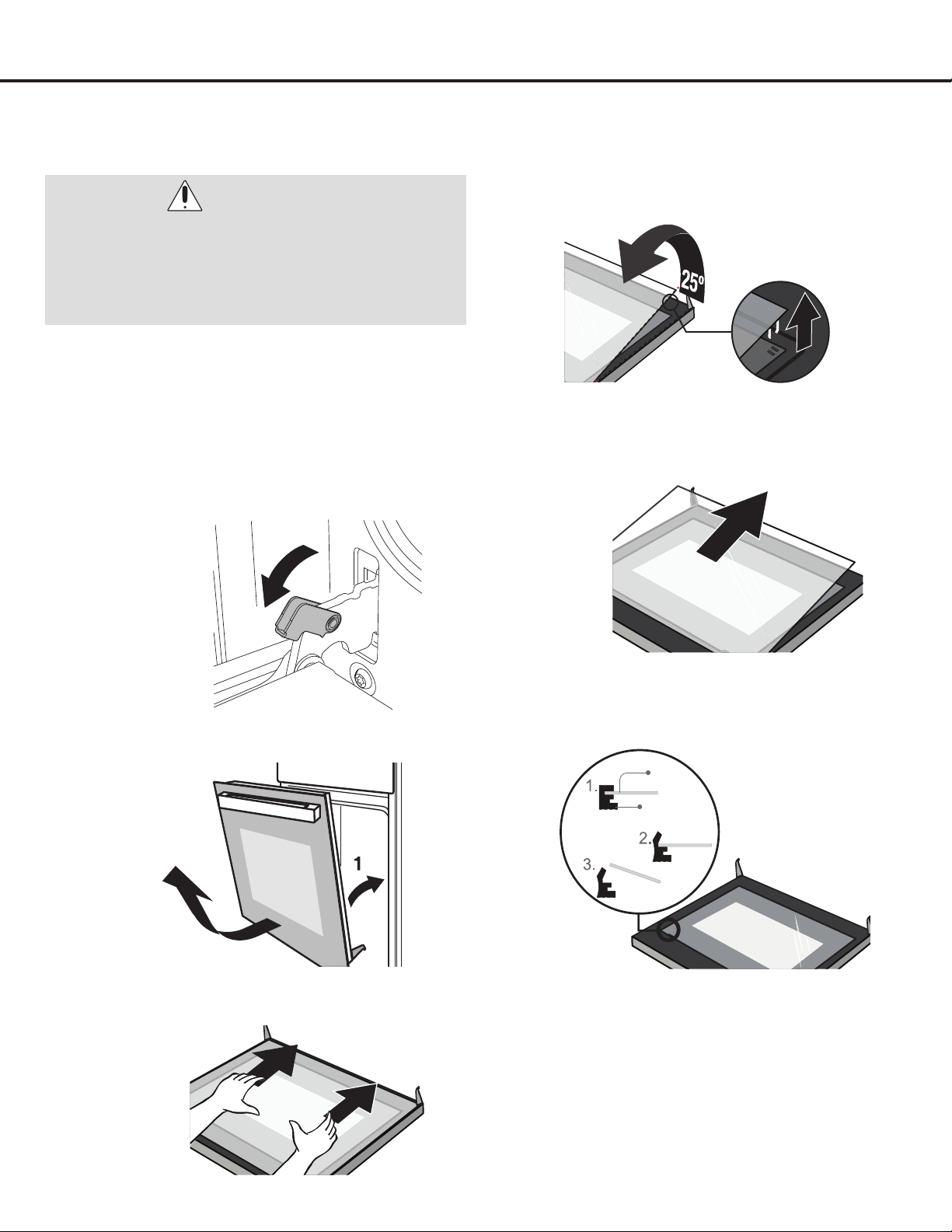 25°

1

1.

2.

3.