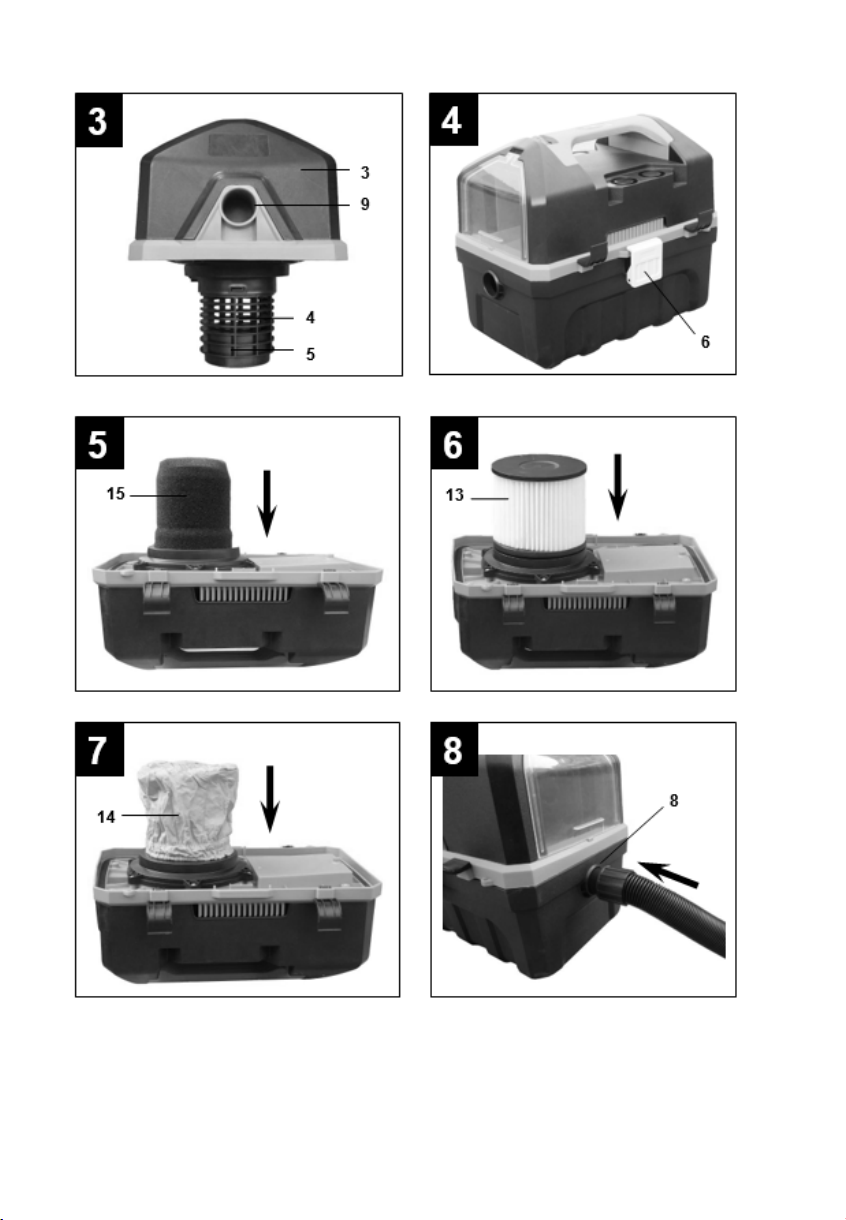 3
3
9
4
5

4
6

5
15

6
13

7
14

8
8