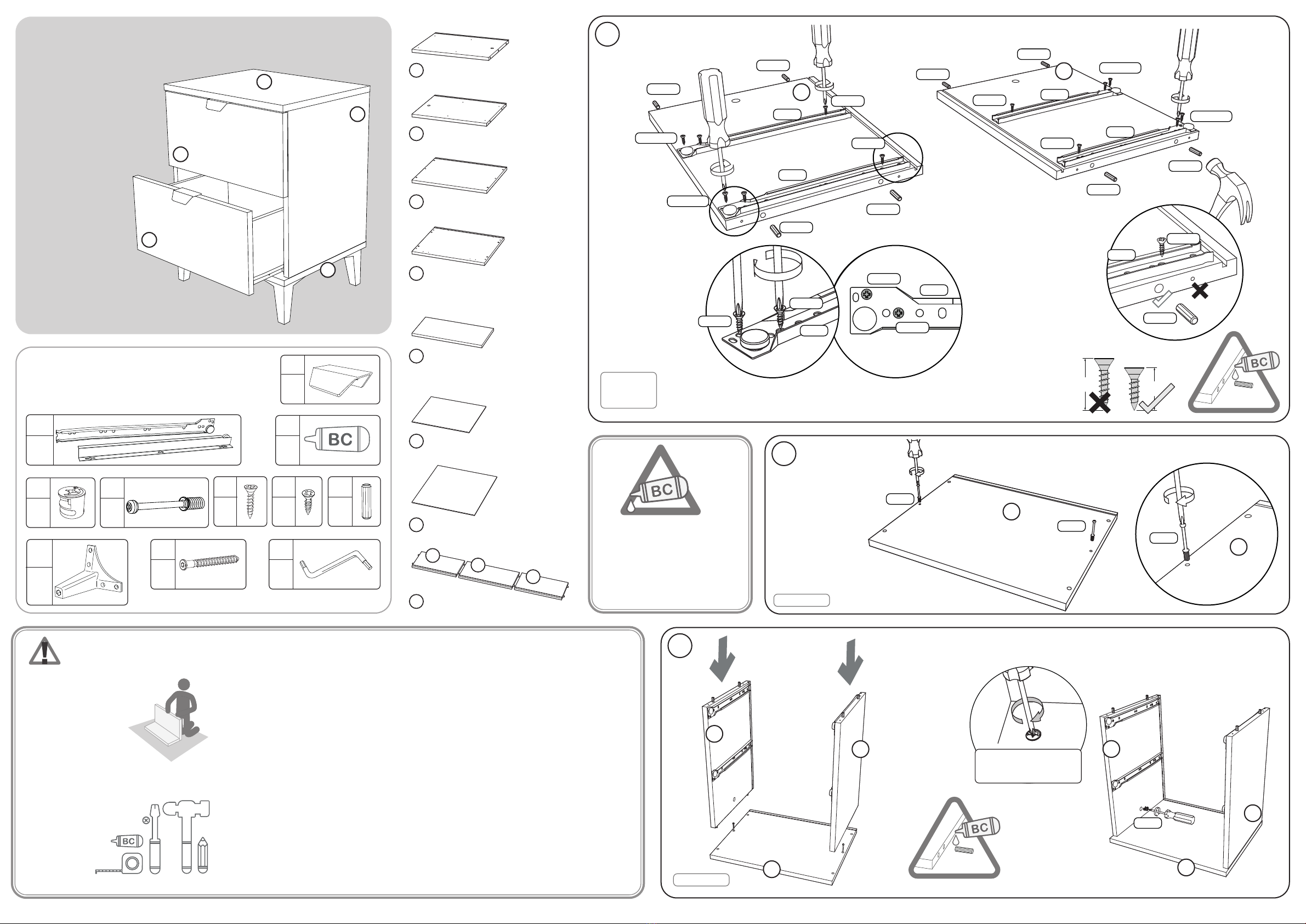 BC

BC

BC

BC

BC