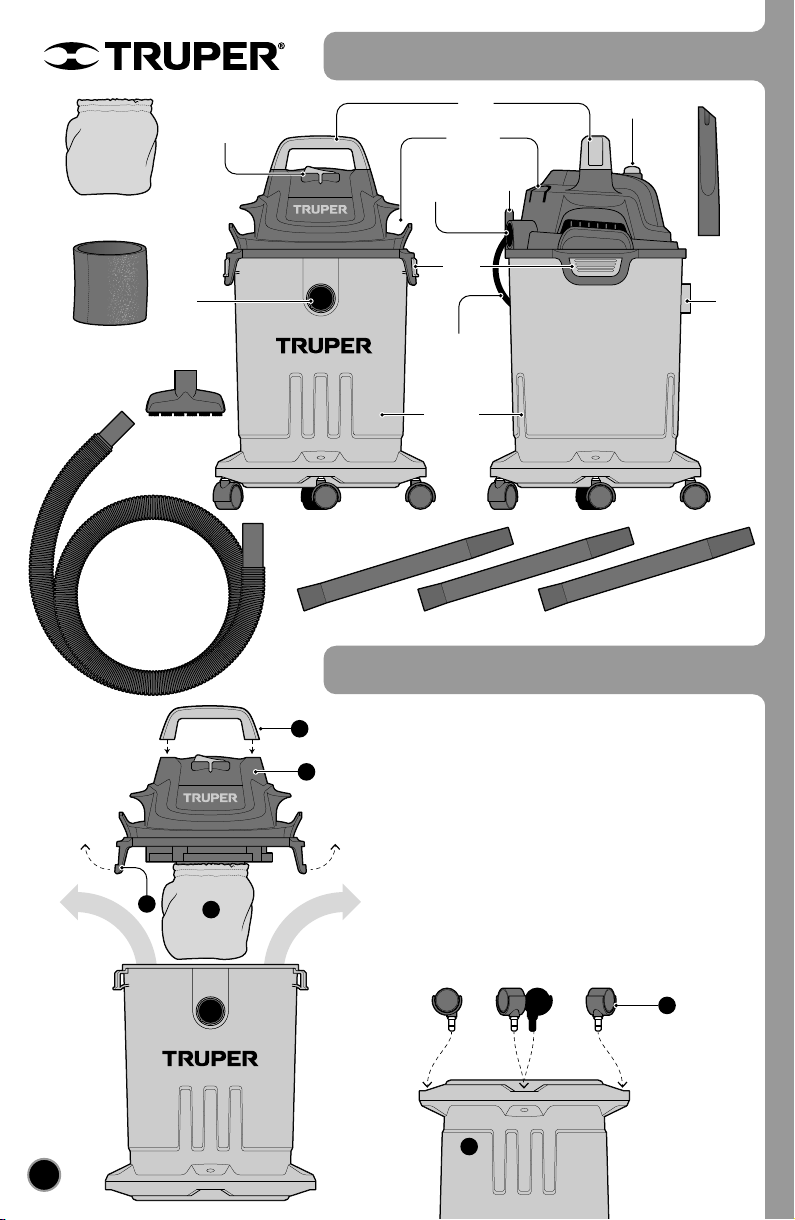 TRUPER®

TRUPER

TRUPER

TRUPER

TRUPER