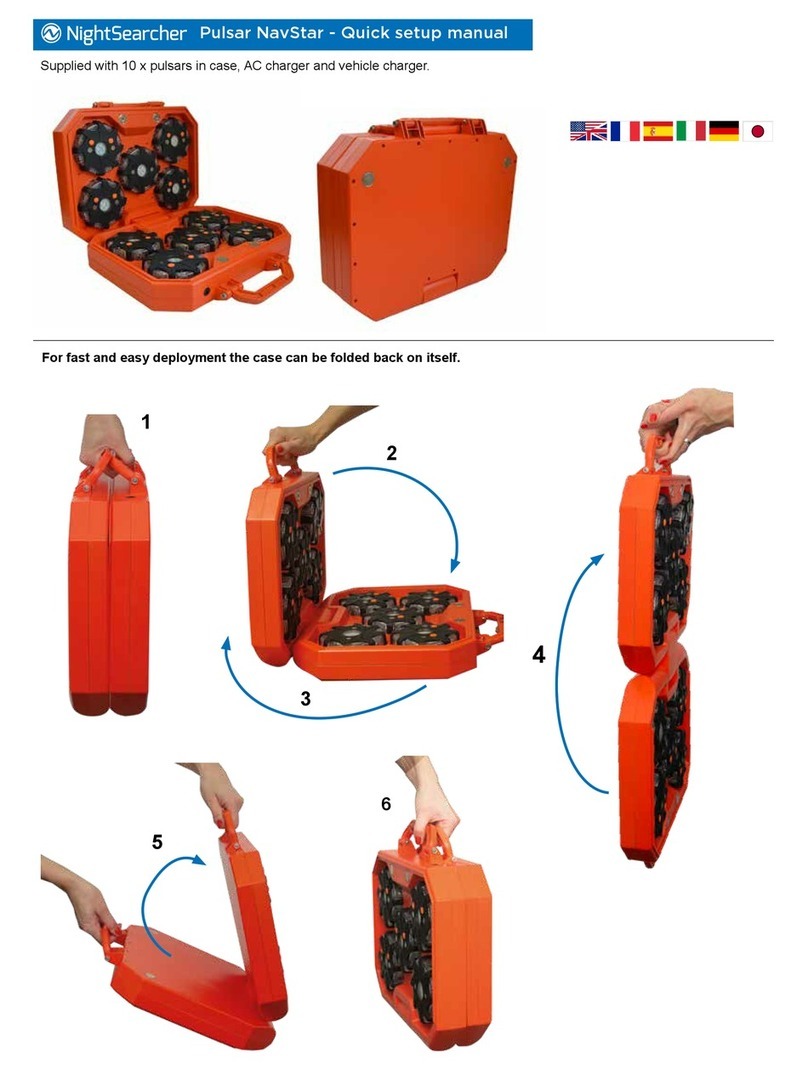 NightSearcher Pulsar NavStar - Quick setup manual

Supplied with 10 x pulsars in case, AC charger and vehicle charger.

For fast and easy deployment the case can be folded back on itself.

1

2

3

4

5

6