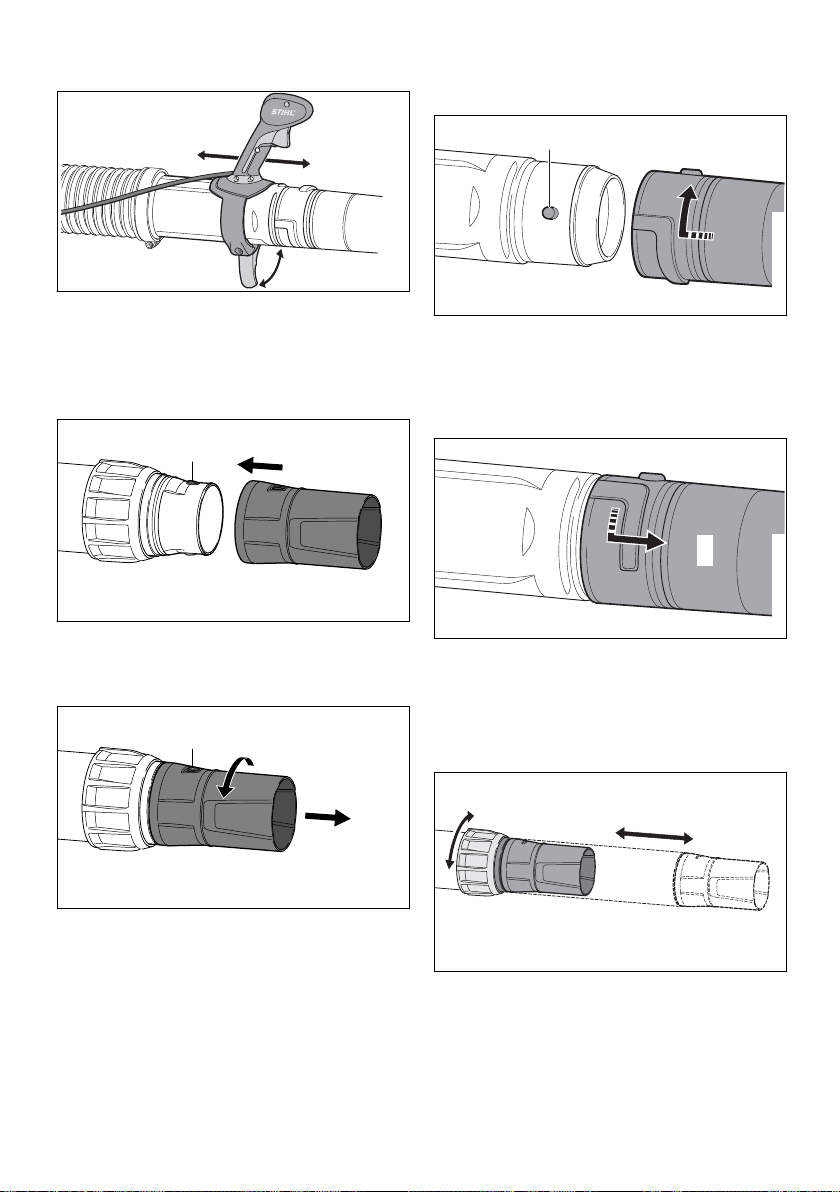 STIHL