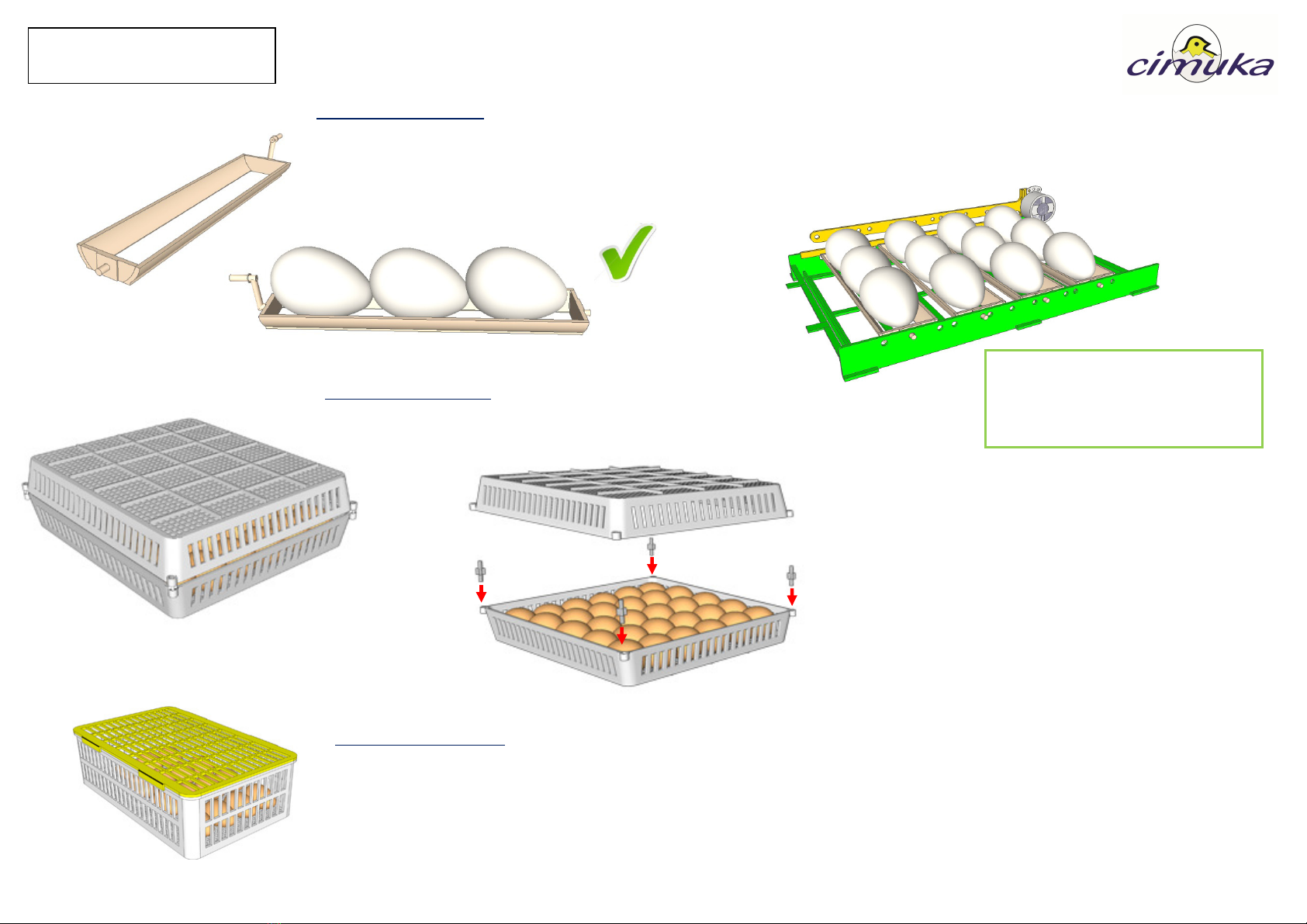 cimuka