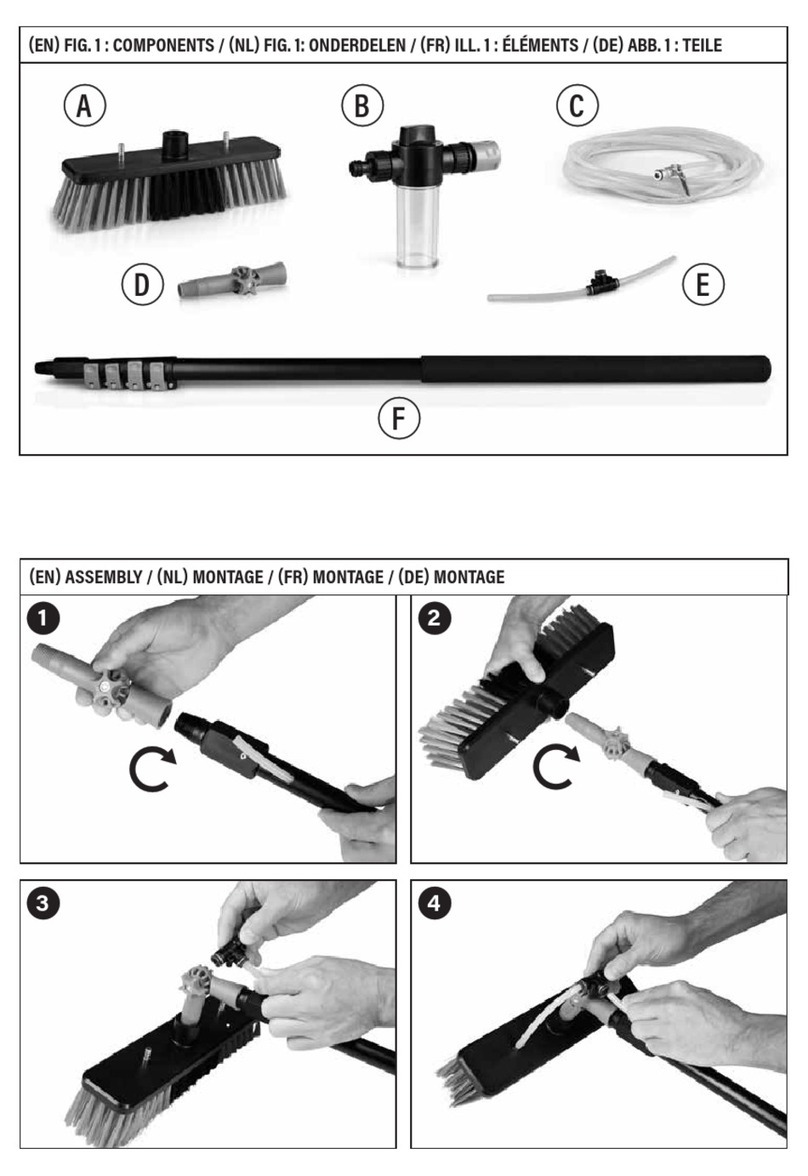 (EN) FIG. 1 : COMPONENTS / (NL) FIG. 1: ONDERDELEN / (FR) ILL. 1 : ÉLÉMENTS / (DE) ABB. 1 : TEILE

A

B

C

D

E

F

(EN) ASSEMBLY / (NL) MONTAGE / (FR) MONTAGE / (DE) MONTAGE

1

2

3

4