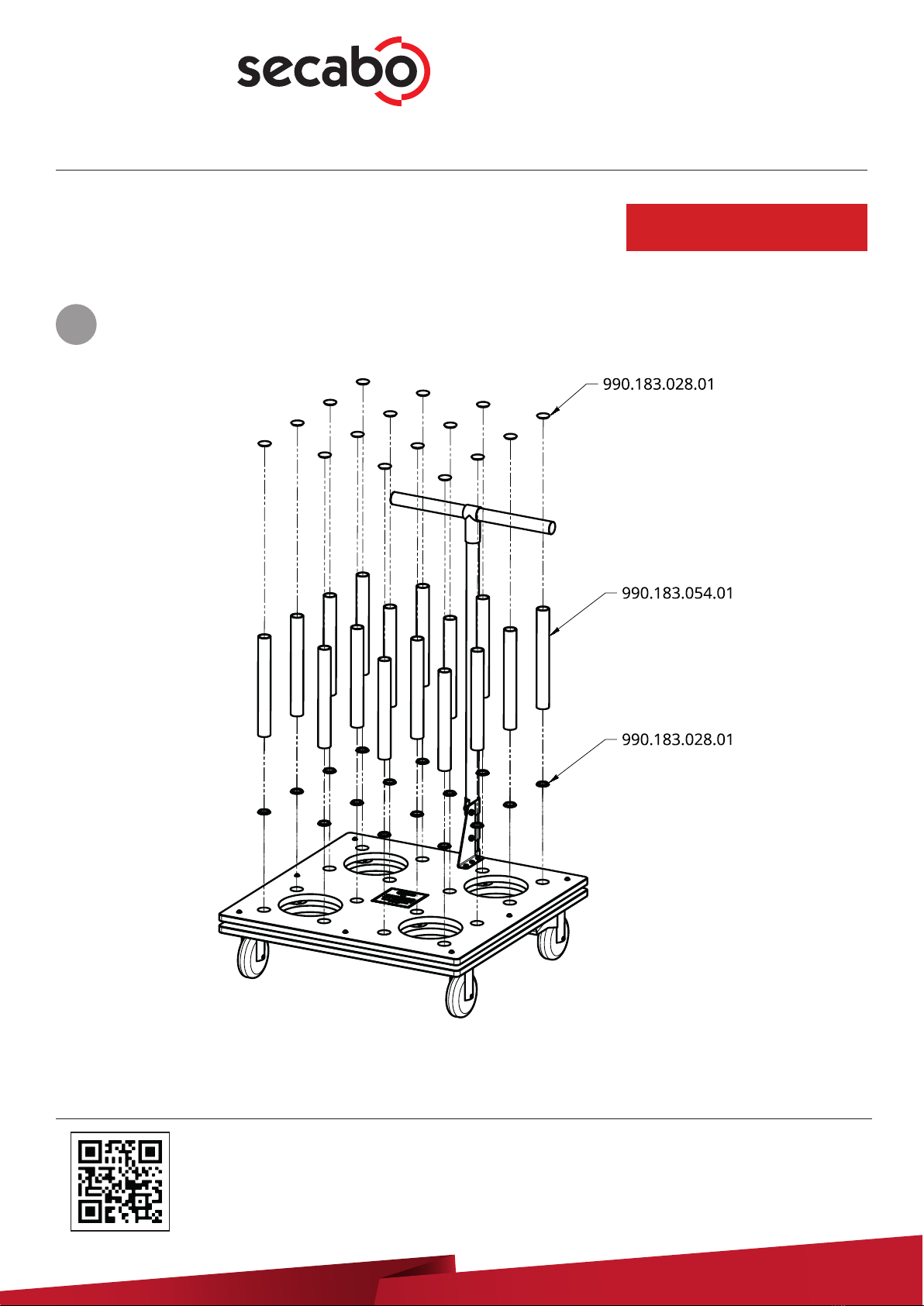 secabo

990.183.028.01

990.183.054.01

990.183.028.01