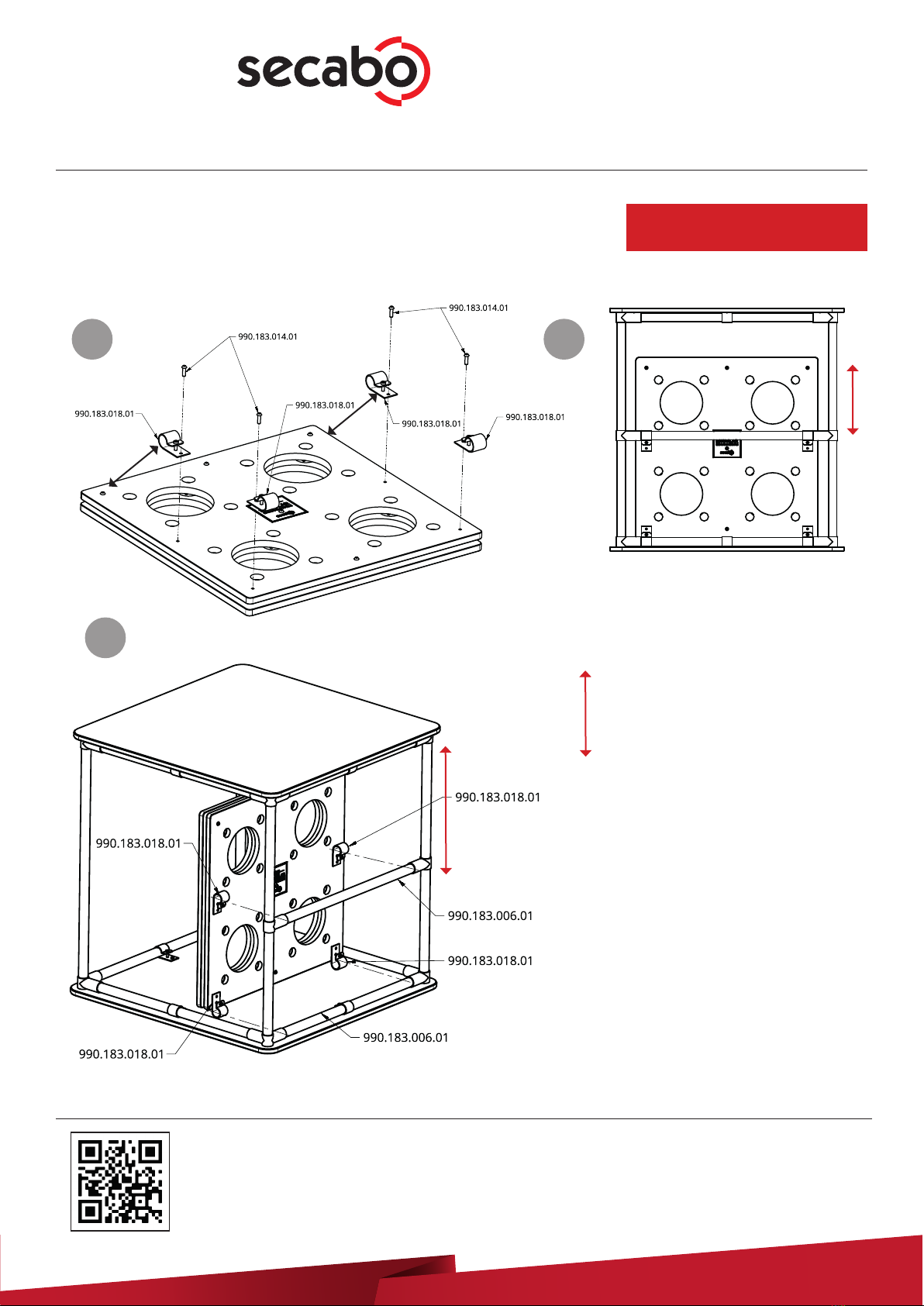 secabo

990.183.014.01

990.183.014.01

990.183.018.01

990.183.018.01

990.183.018.01

990.183.018.01

990.183.018.01

990.183.018.01

990.183.006.01

990.183.018.01

990.183.006.01

990.183.018.01