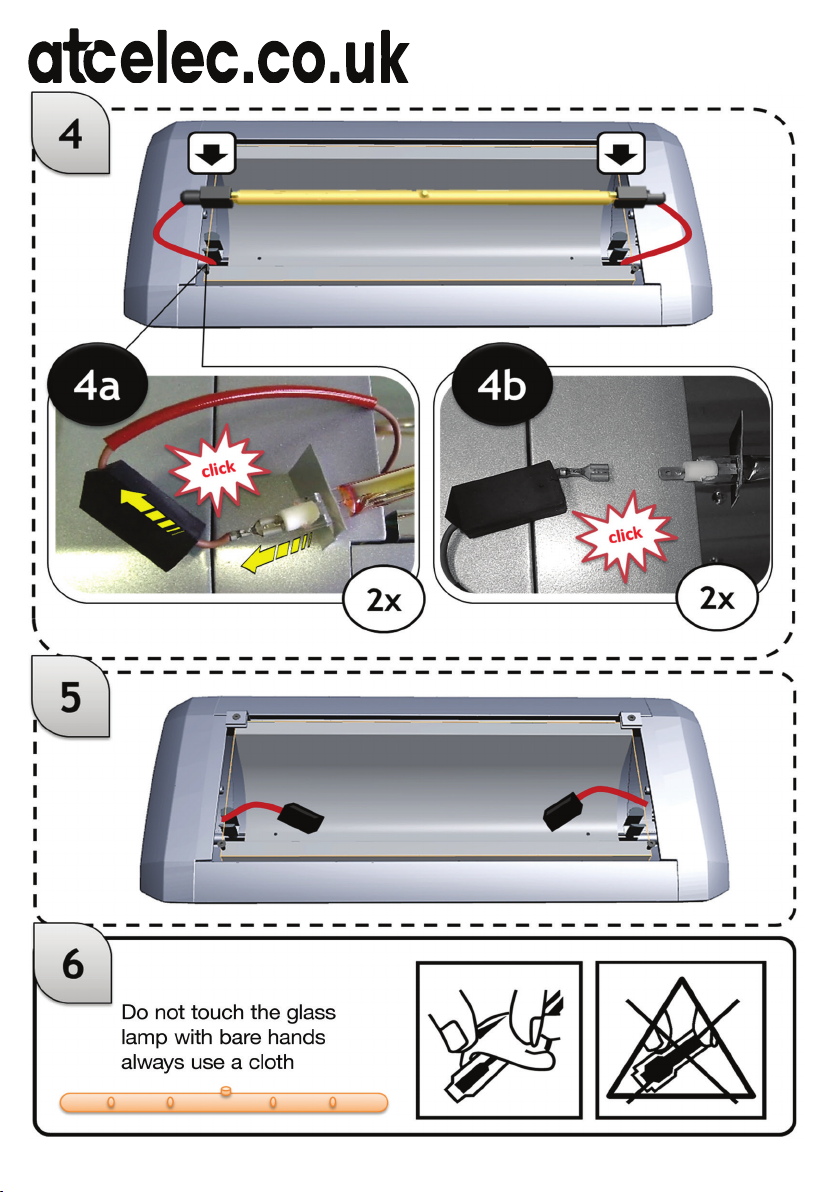 atcelec.co.uk

4

4a

click

2x

4b

click

2x

5

6

Do not touch the glass lamp with bare hands always use a cloth