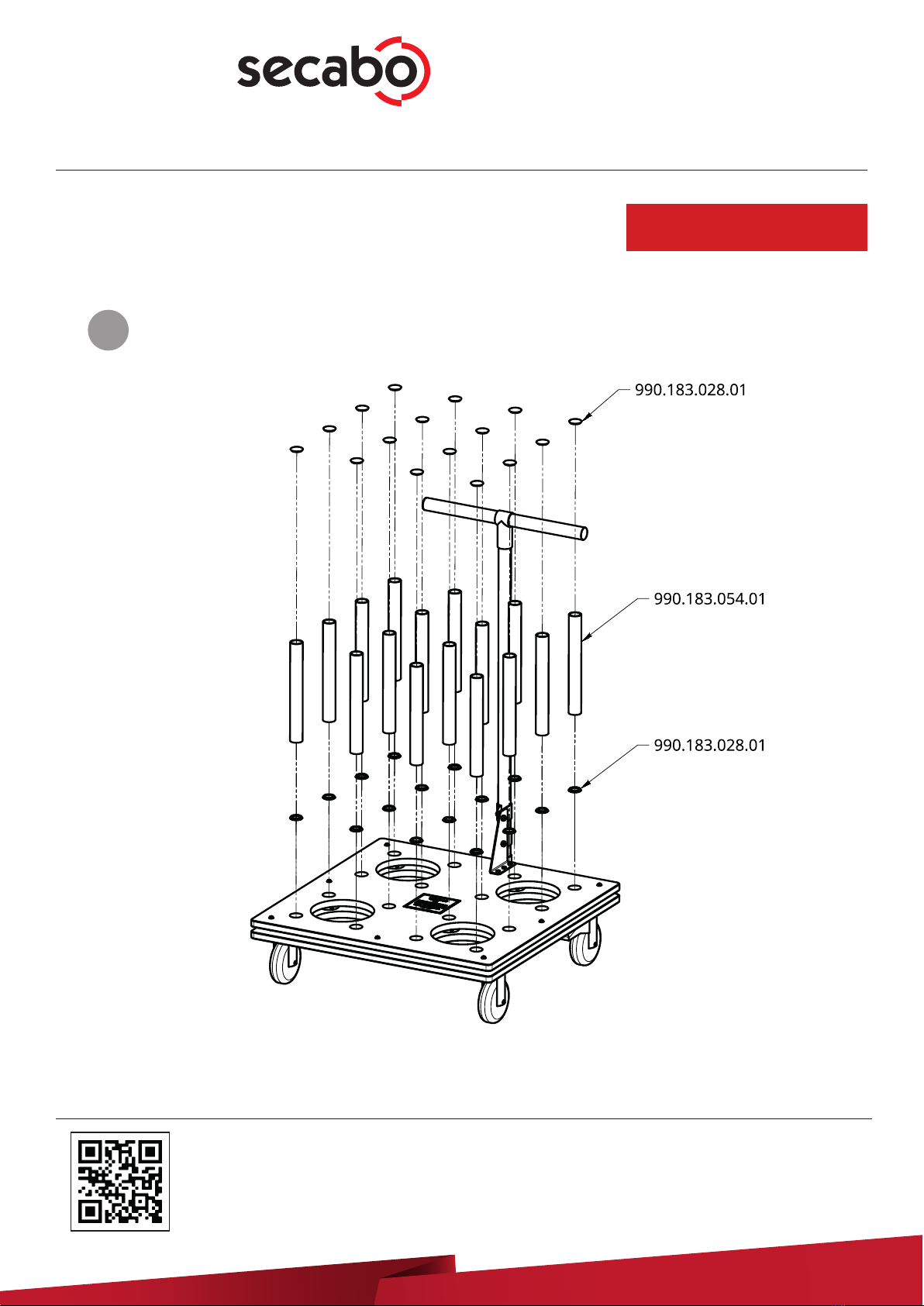 secabo

990.183.028.01

990.183.054.01

990.183.028.01