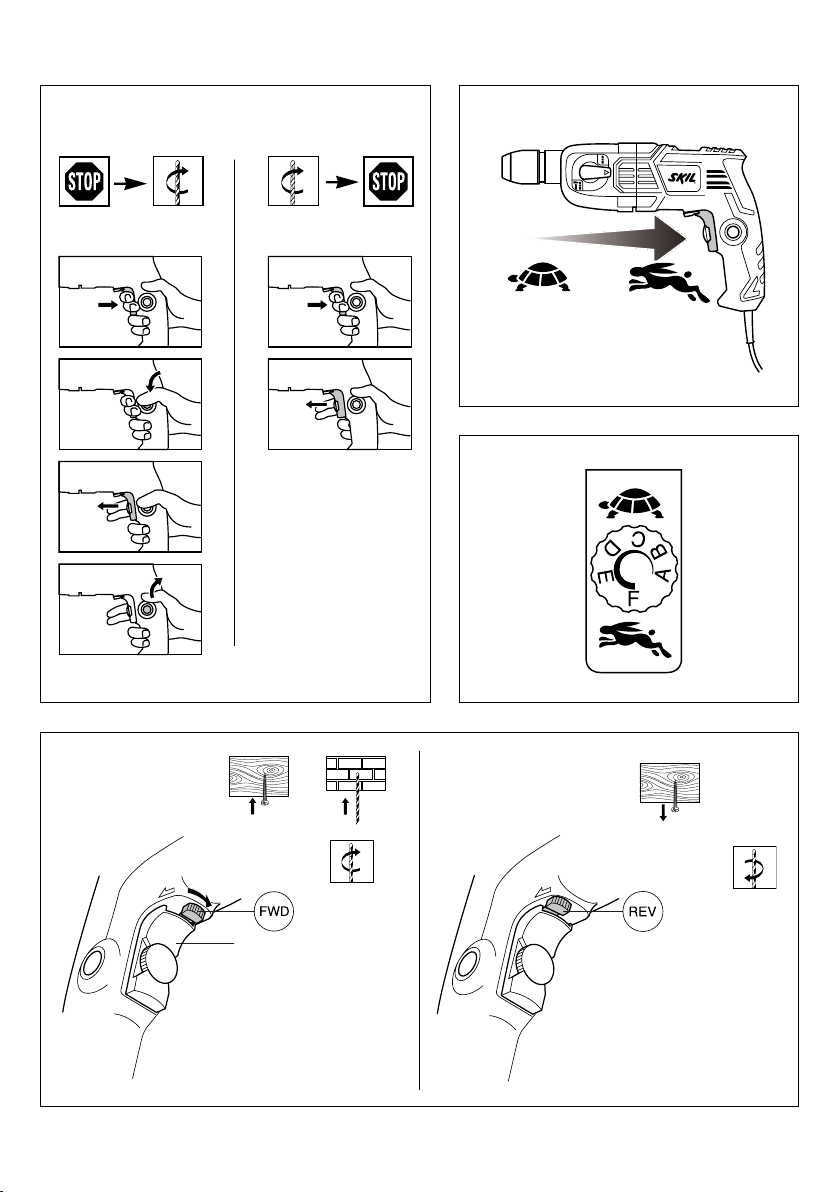 STOP

STOP

SKIL

A B C D E F

FWD

REV