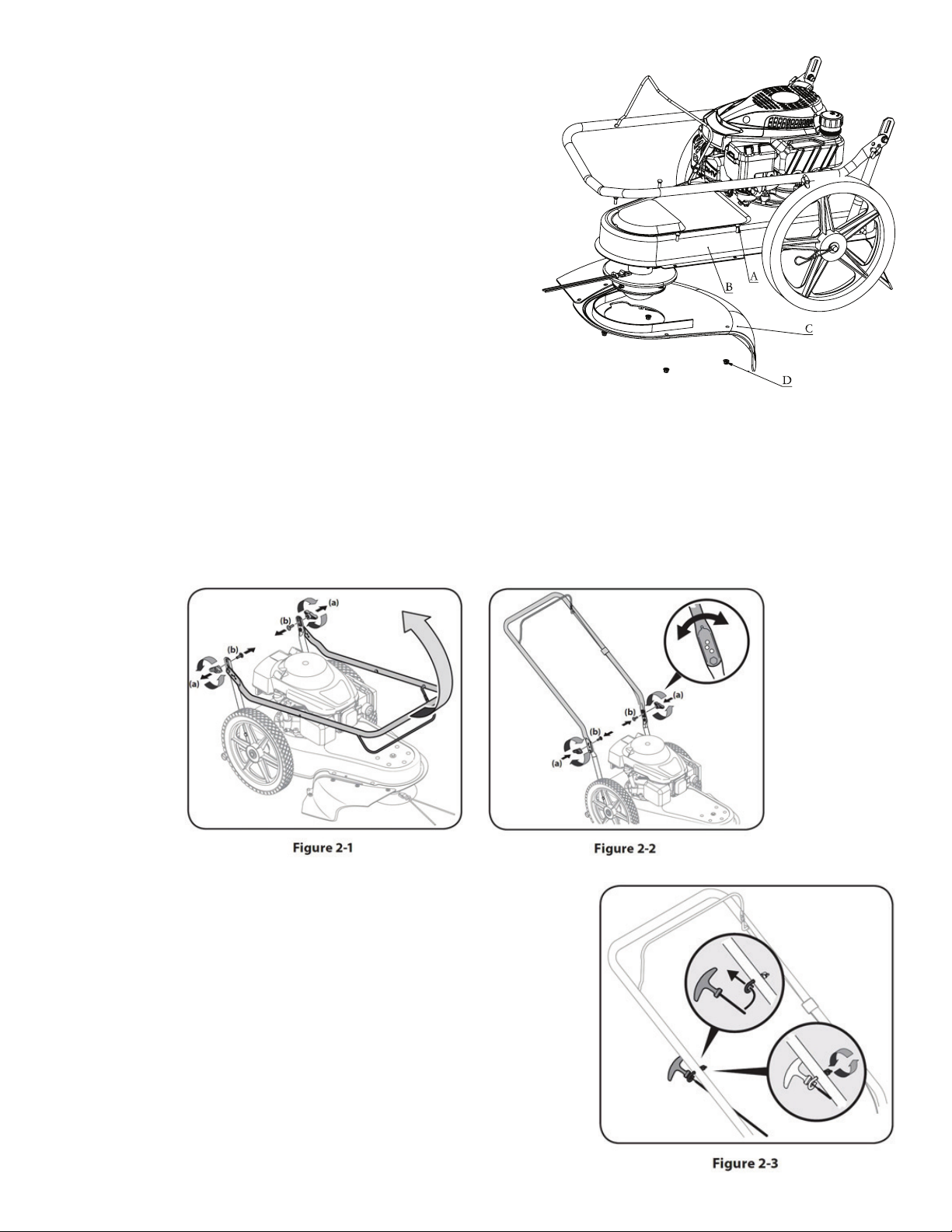 A
B
C
D

(a)
(b)
(b)
(a)

Figure 2-1

(a)
(b)
(b)
(a)

Figure 2-2

Figure 2-3