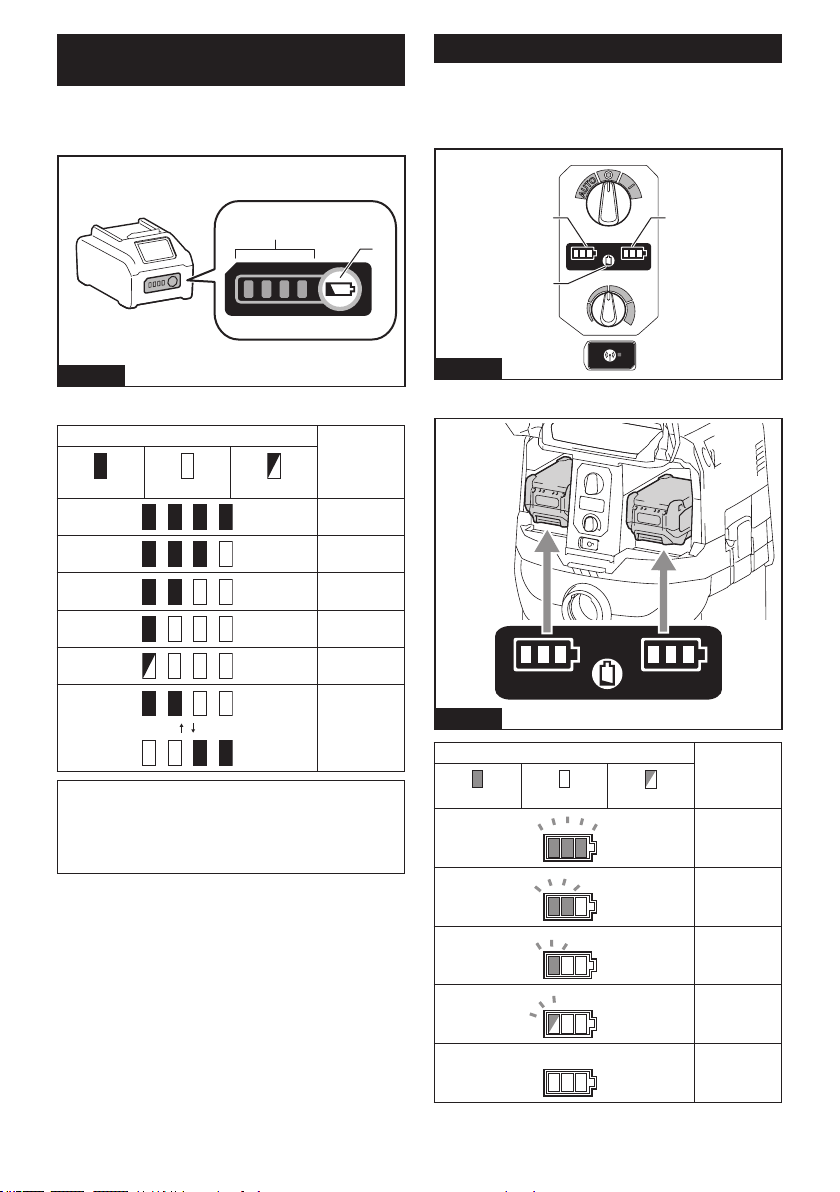 AUTO