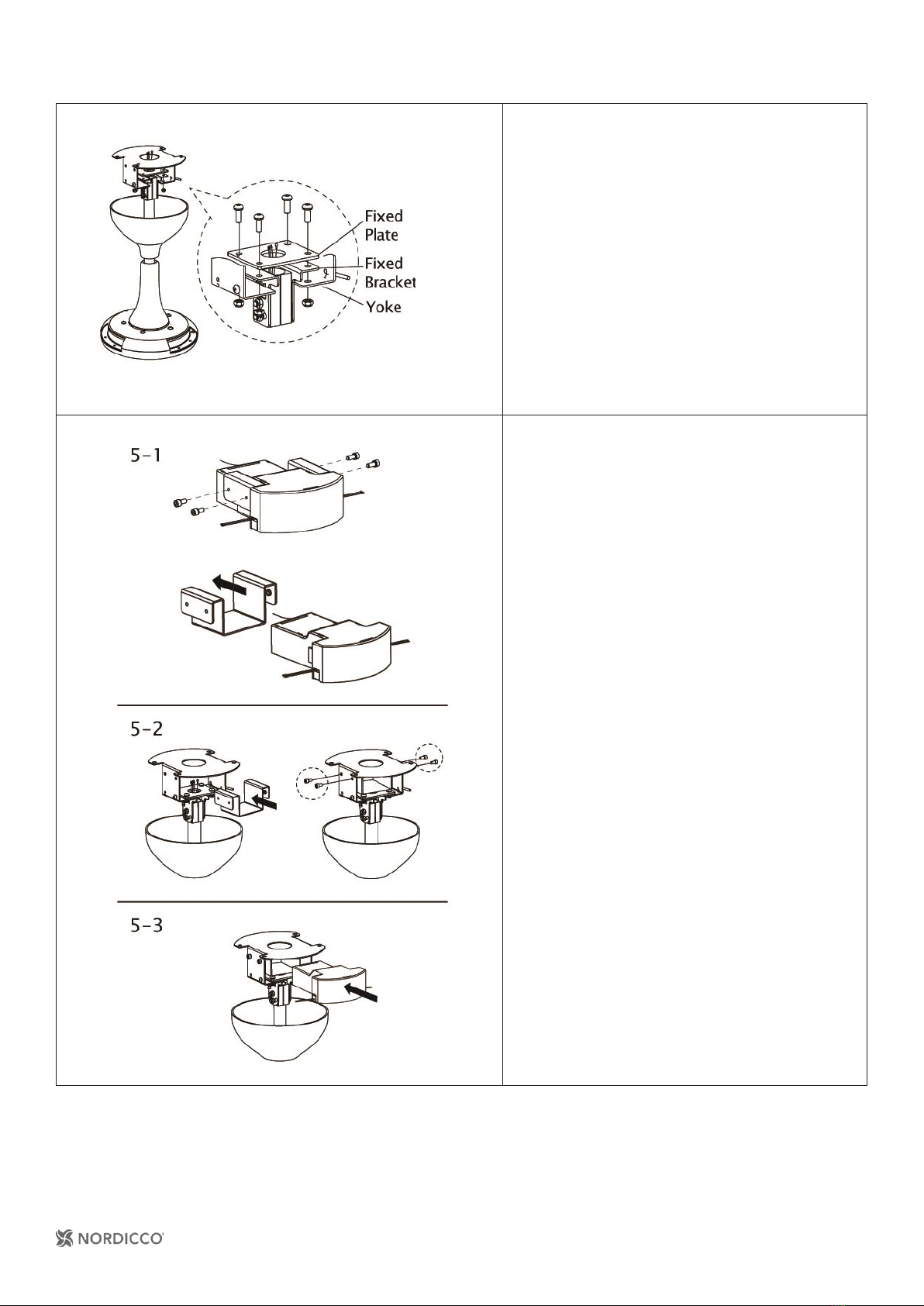 Fixed Plate
Fixed Bracket
Yoke

5-1

5-2

5-3

NORDICCO