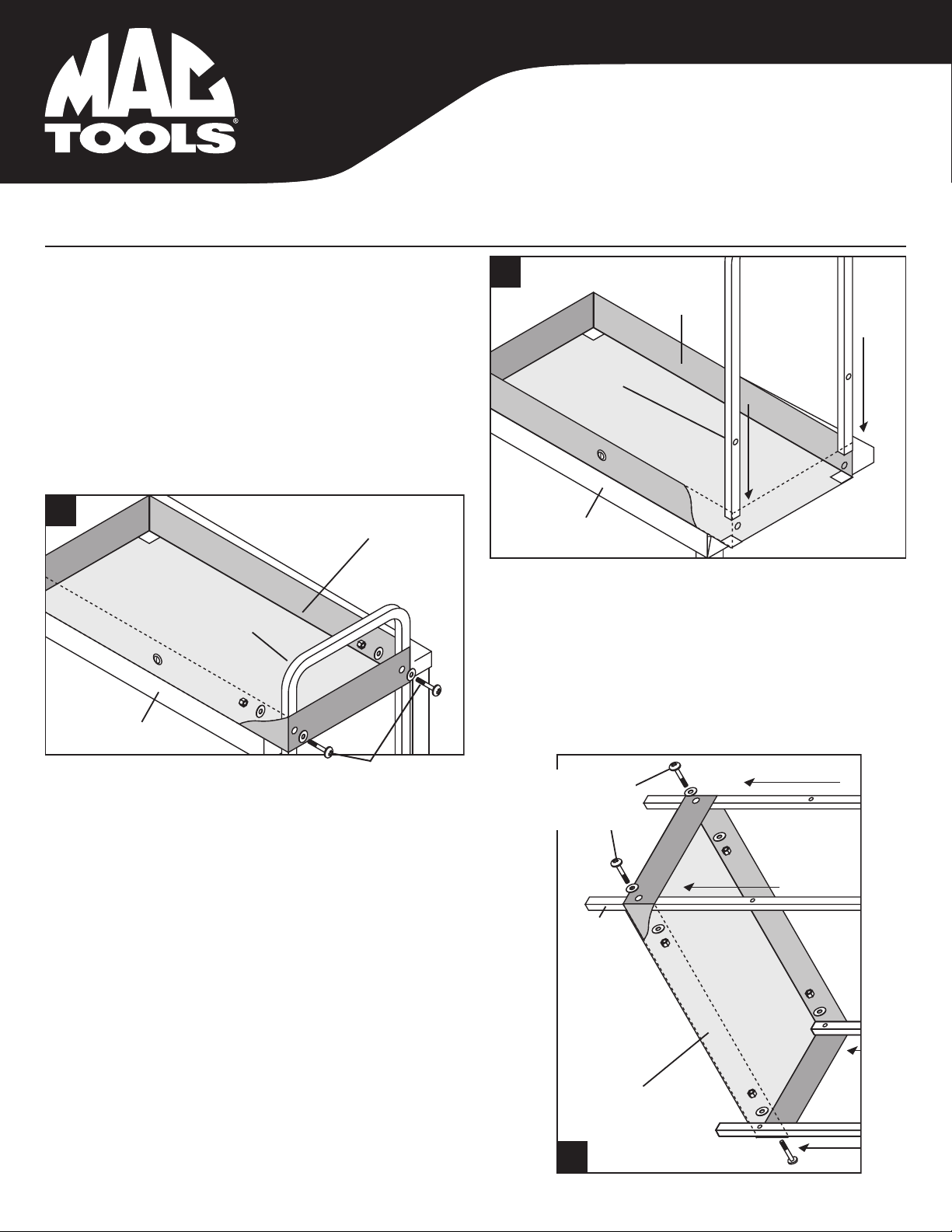 MAC TOOLS®