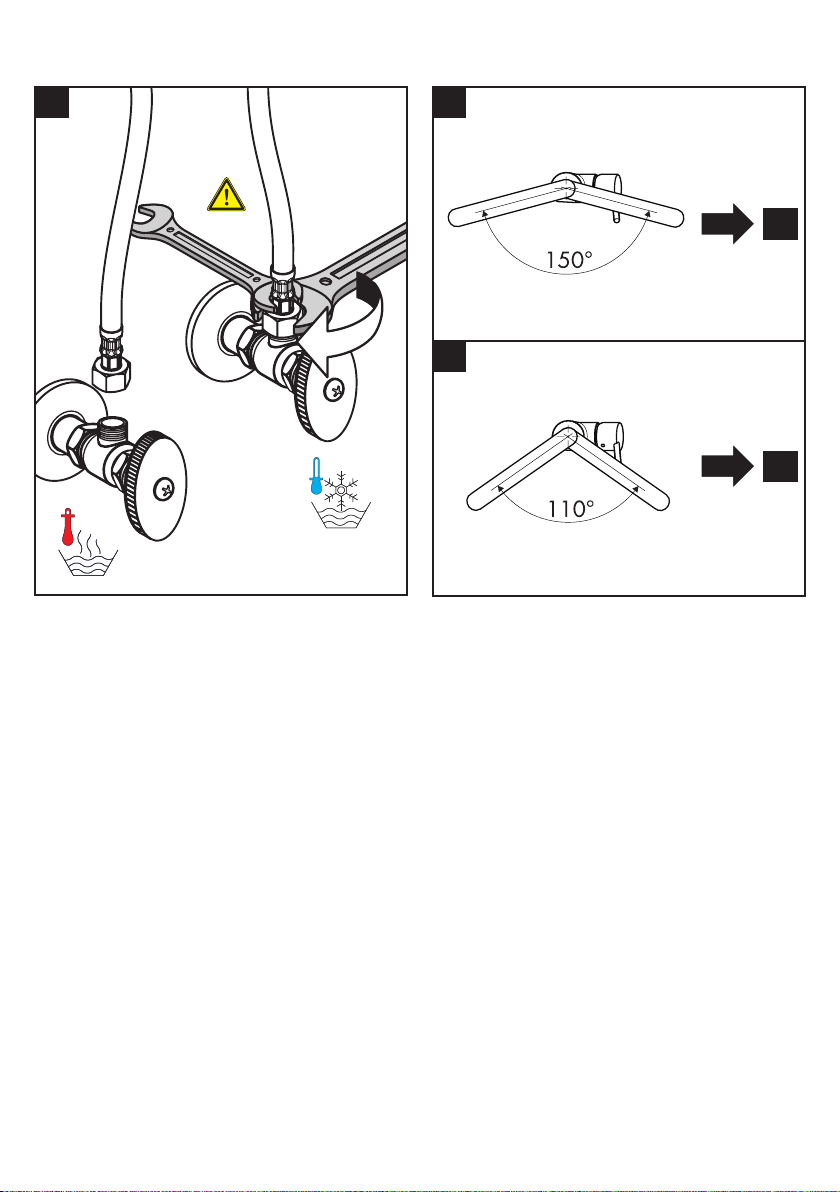 150°

110°