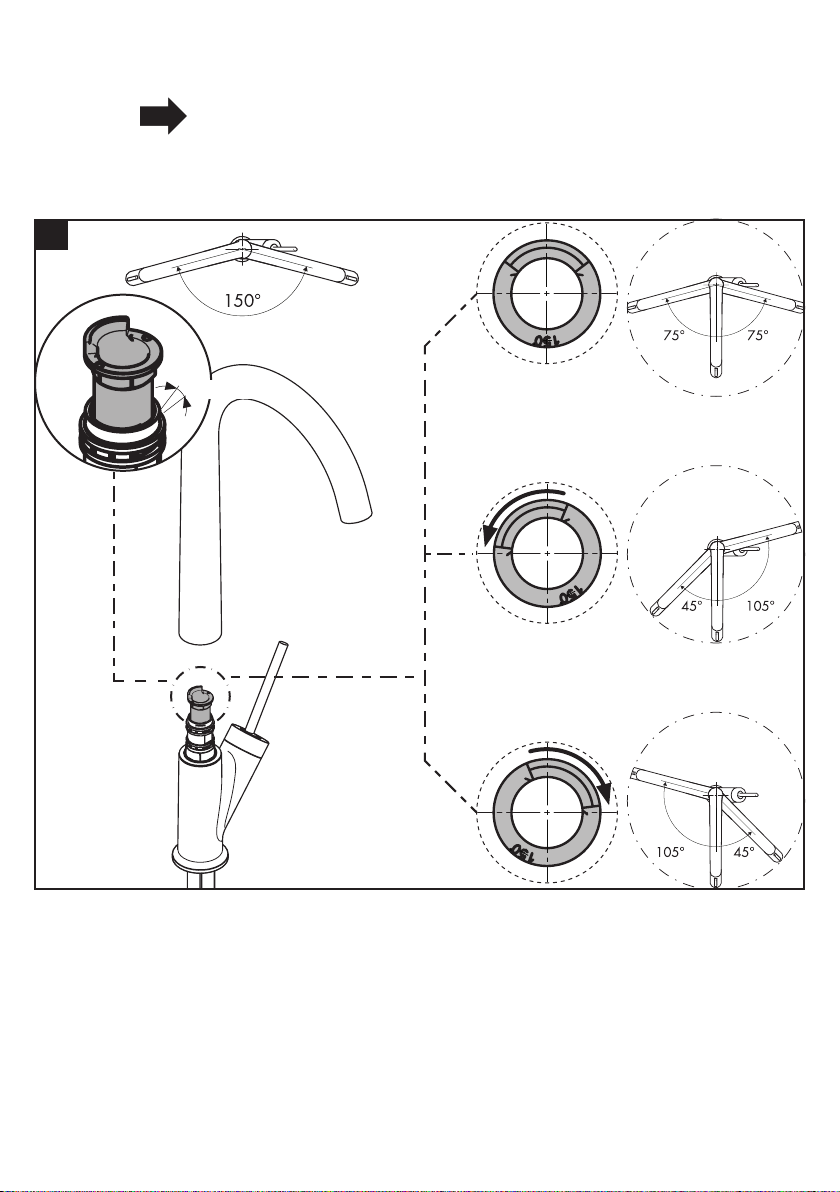 150°

150

75° 75°

150

45° 105°

150

105° 45°