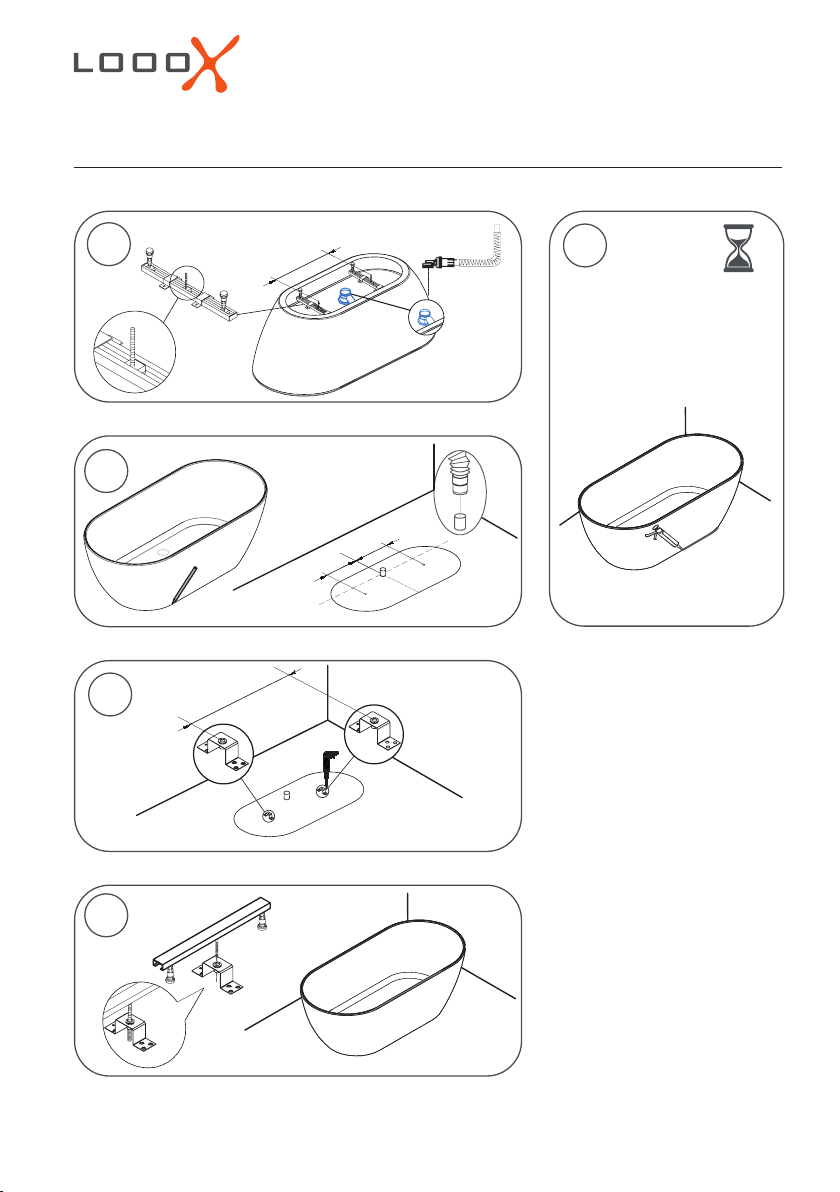 LOOOX