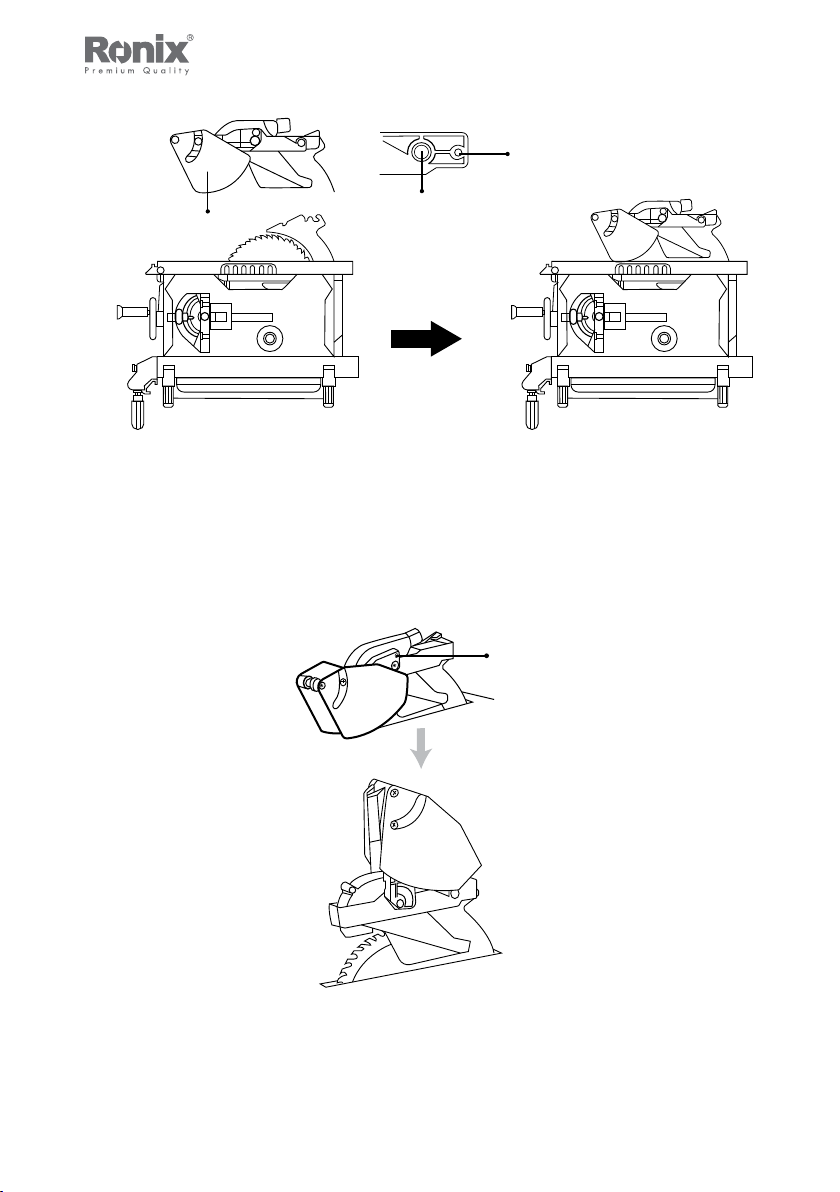 Ronix®
Premium Quality