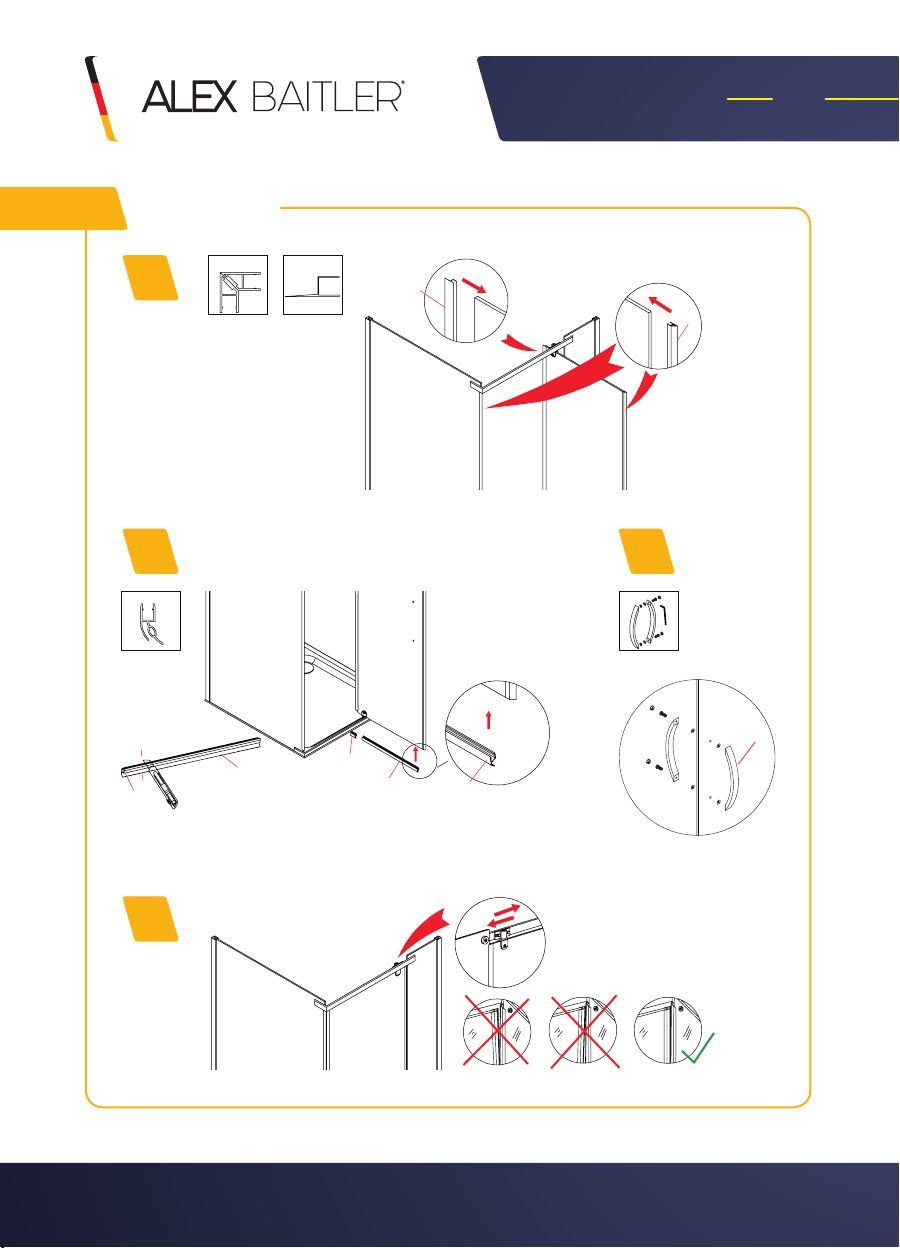 ALEX BAITLER®