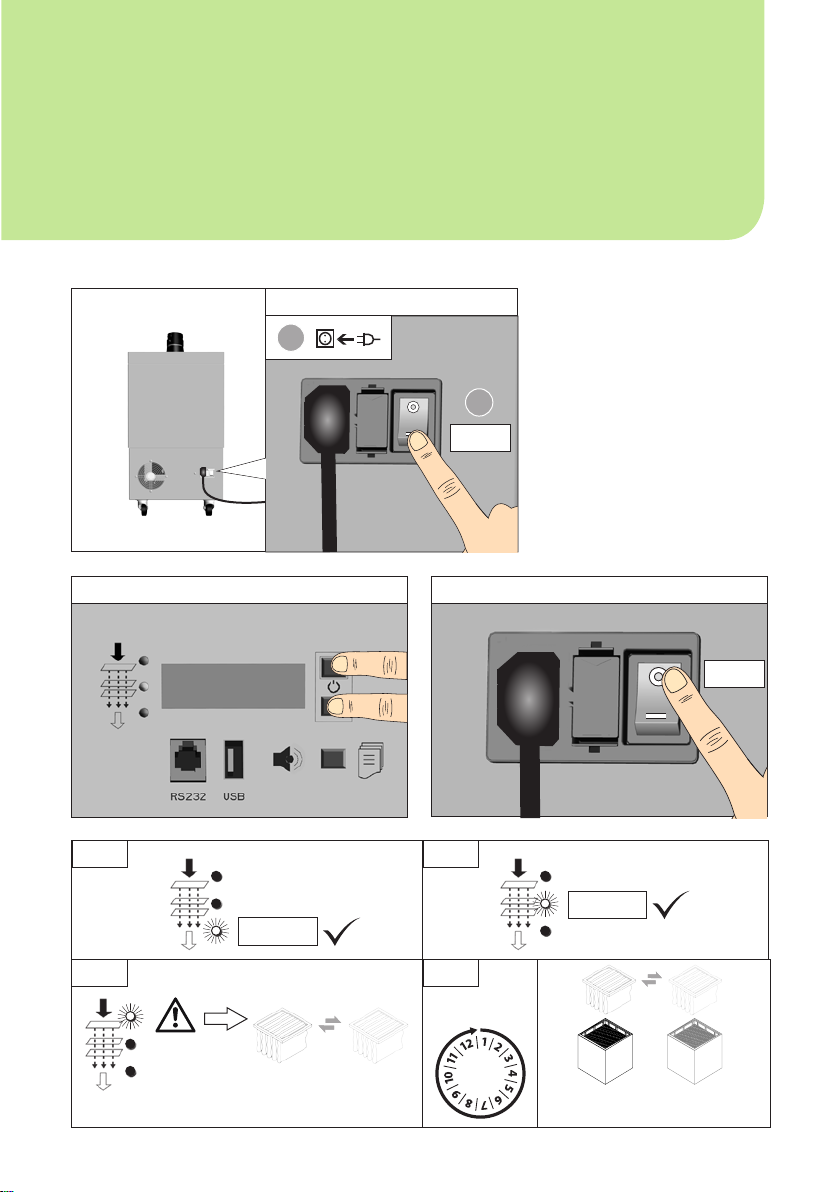 RS232 USB

12 1 2 3 4 5 6 7 8 9 10 11