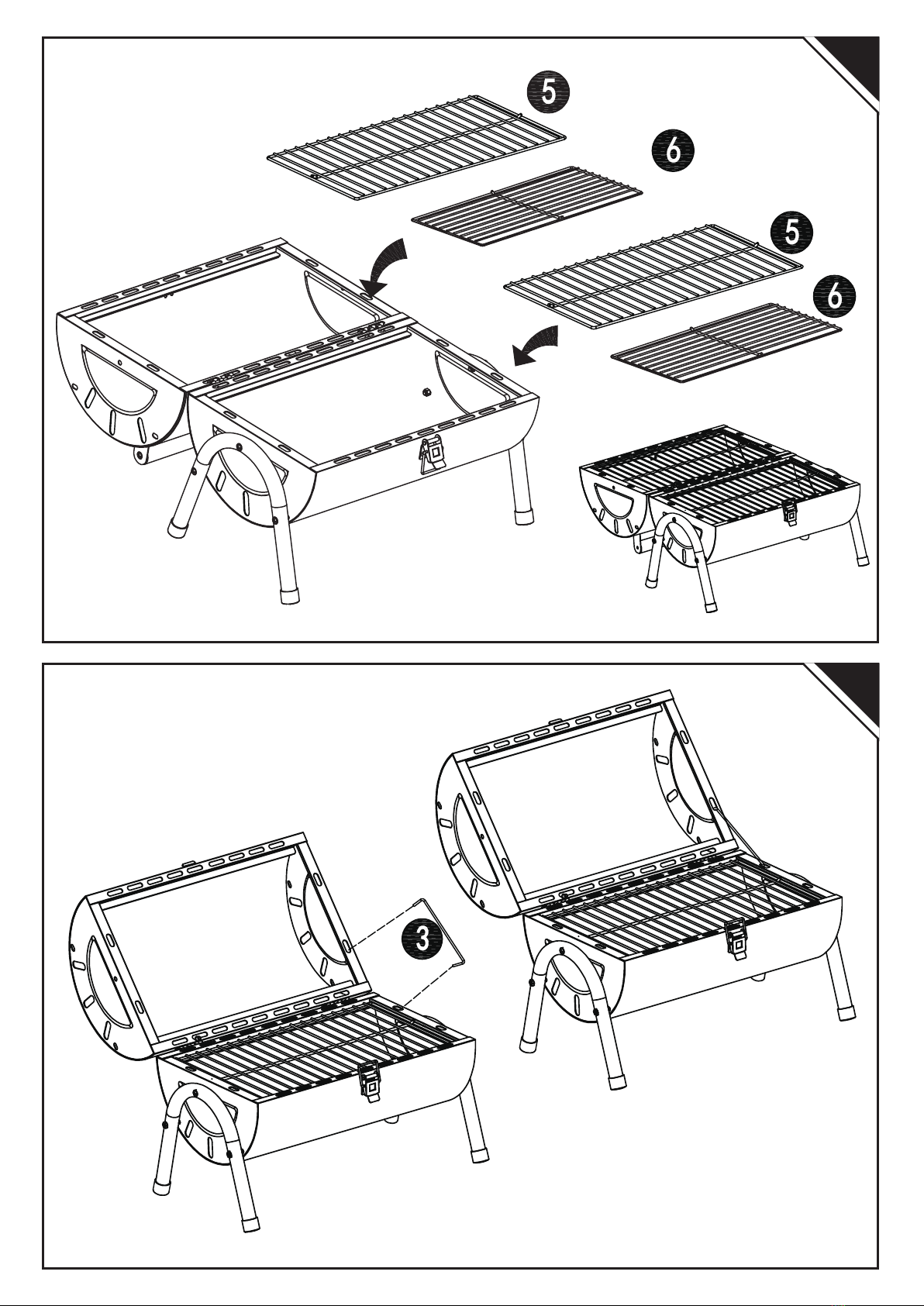 5
6
5
6
3