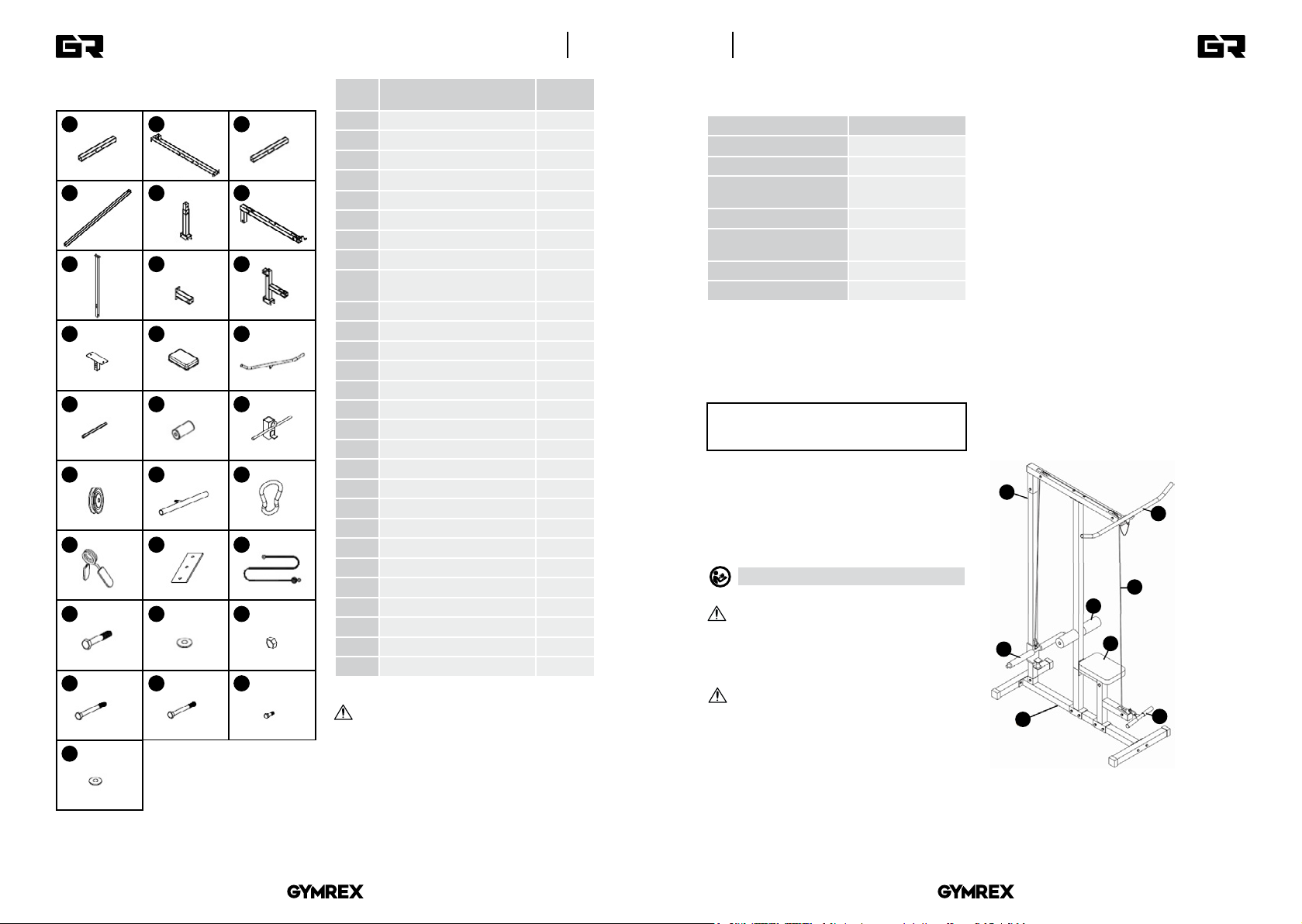 GR

GR

GYMREX

GYMREX