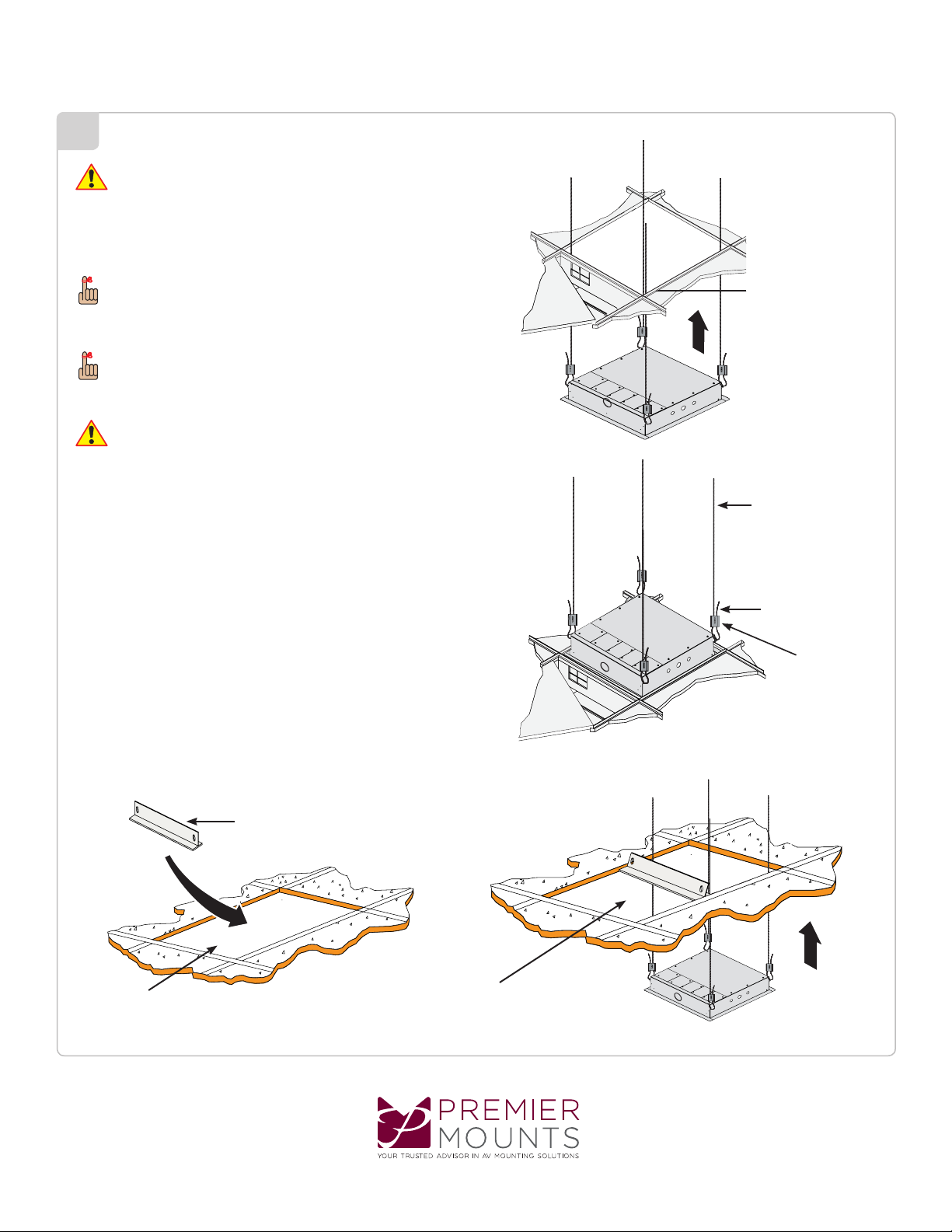 PREMIER MOUNTS
YOUR TRUSTED ADVISOR IN AV MOUNTING SOLUTIONS