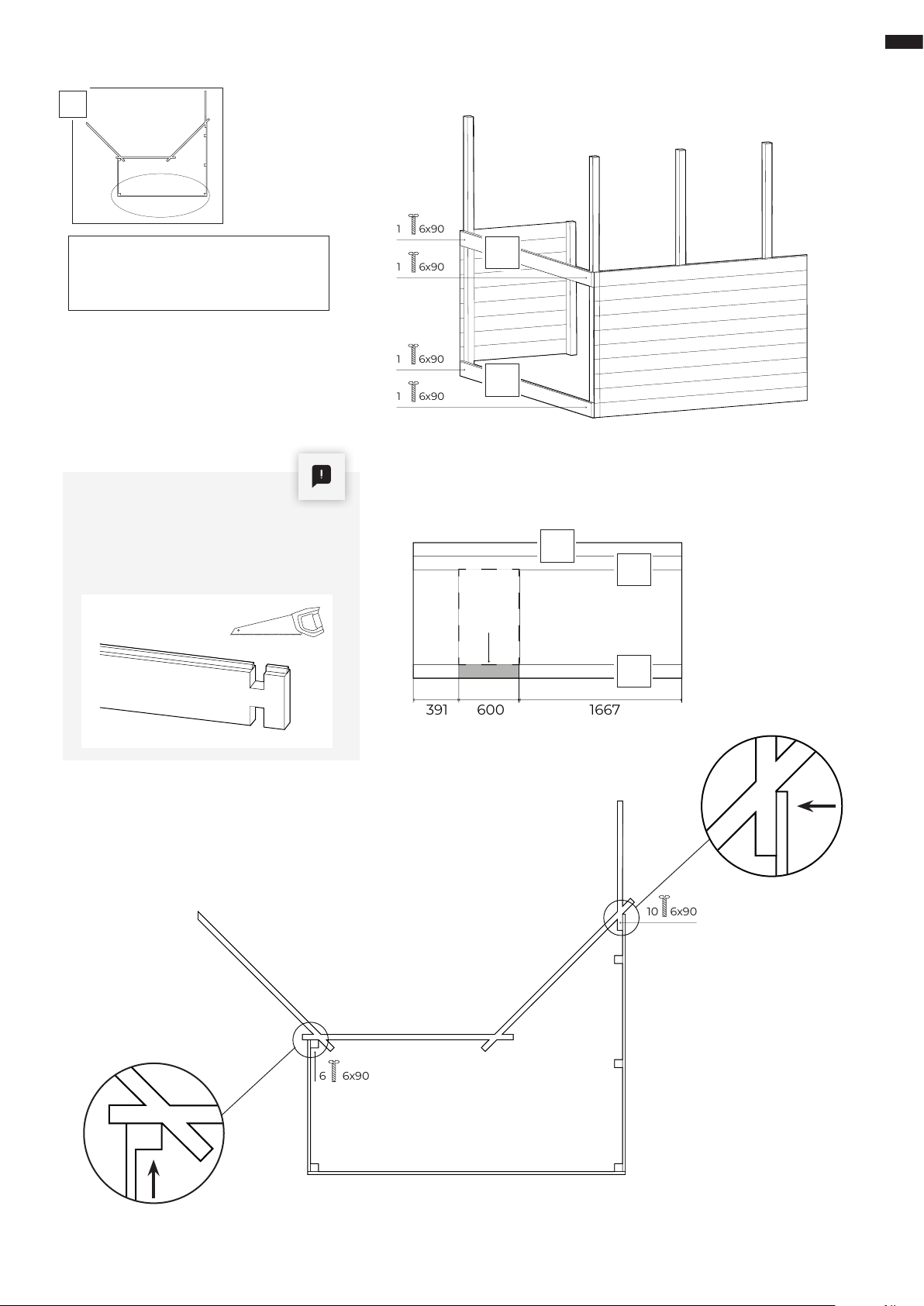 1 6x90
1 6x90
1 6x90
1 6x90

391 600 1667

10 6x90

6 6x90