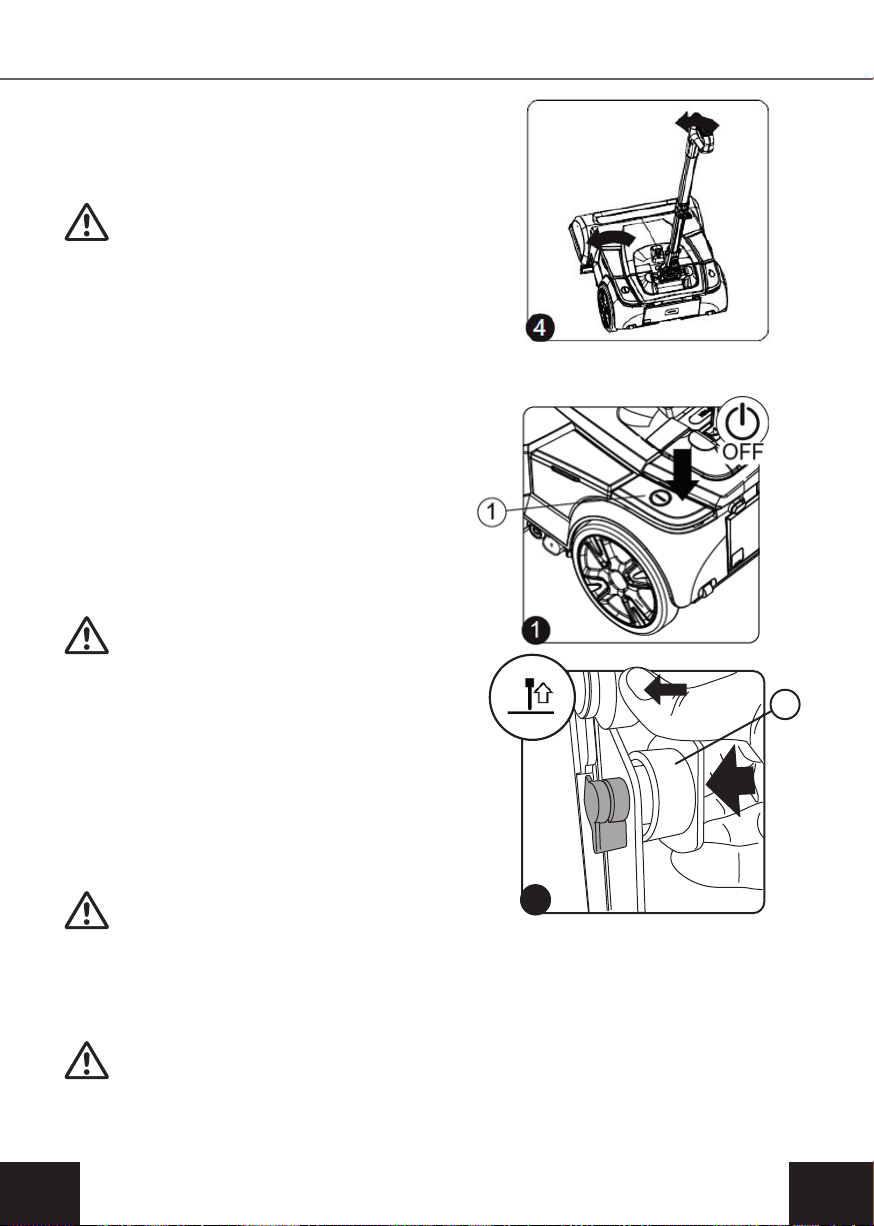 4

OFF

1

1