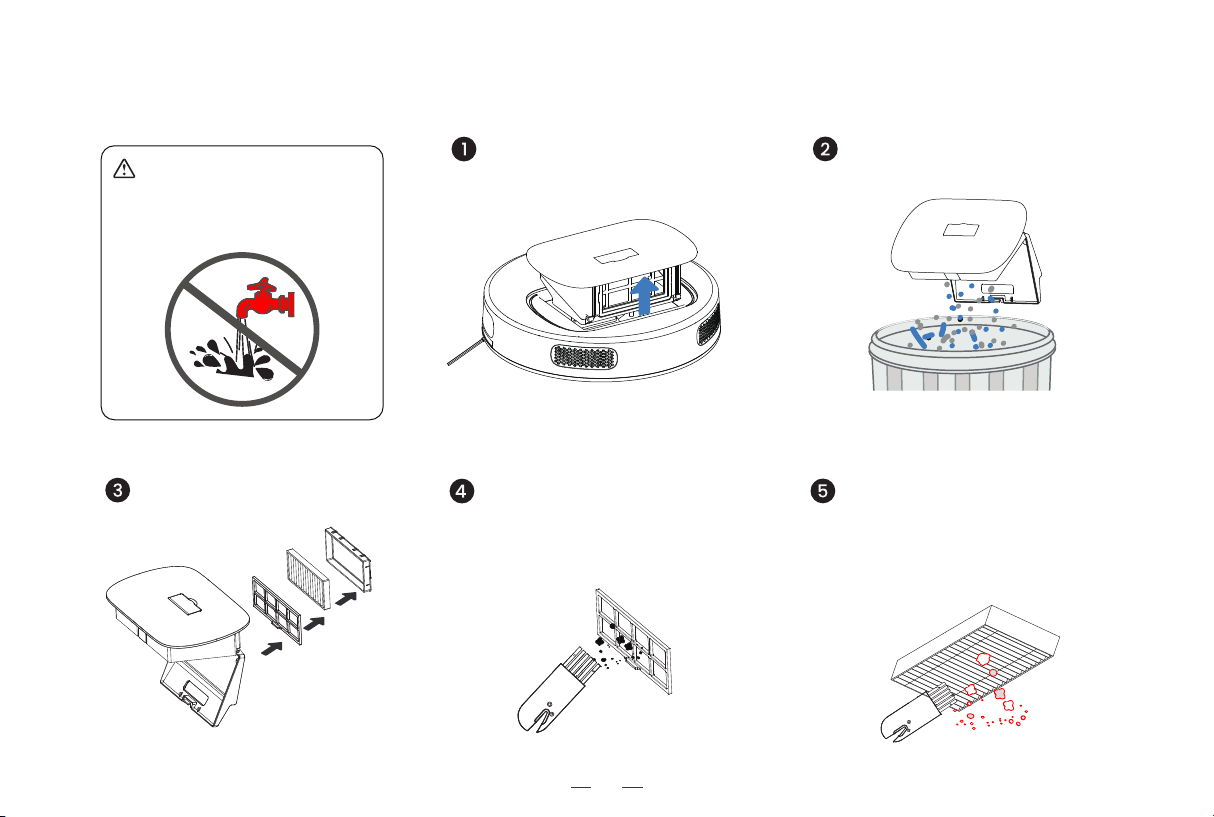 1

2

3

4

5