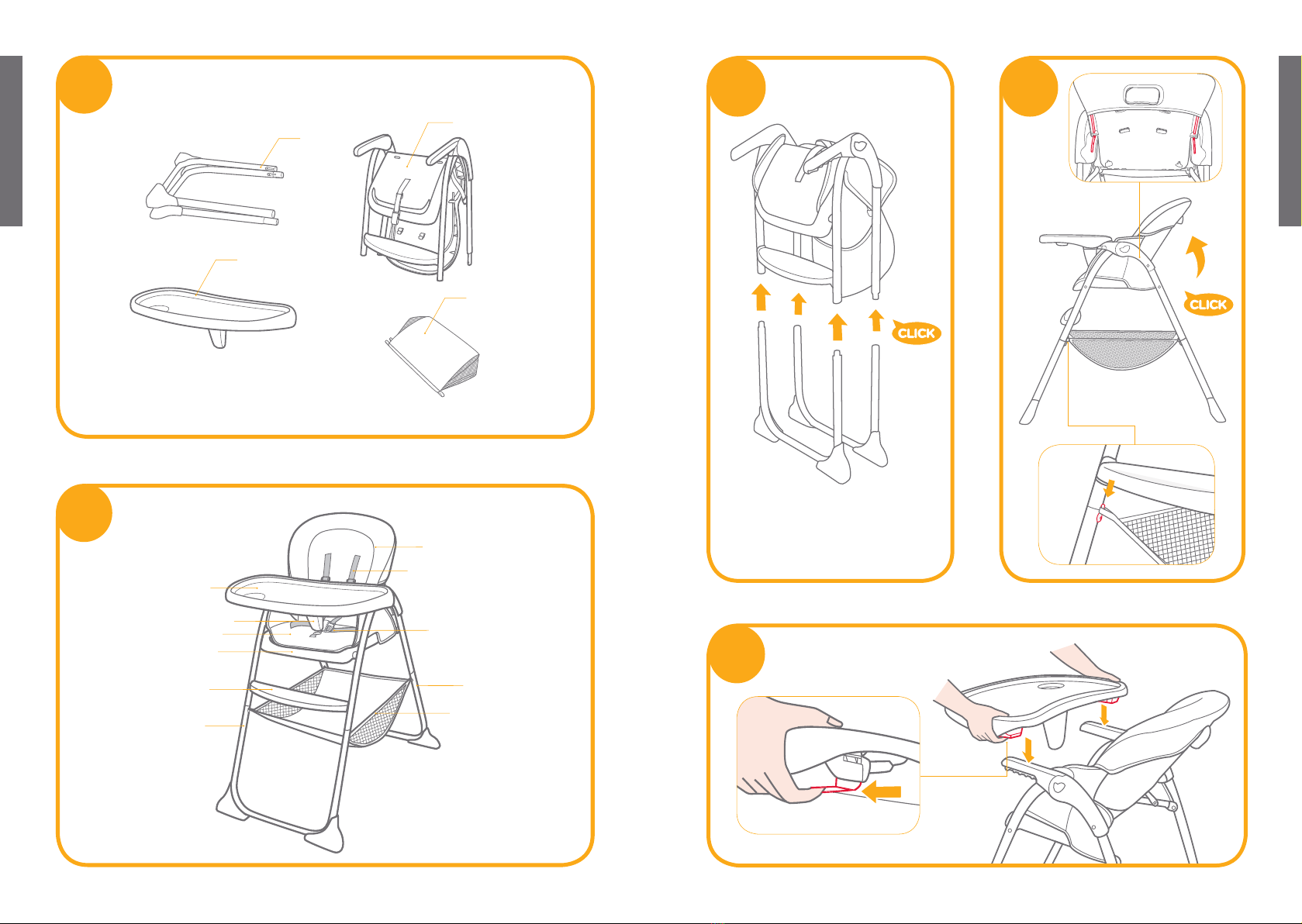 CLICK

CLICK