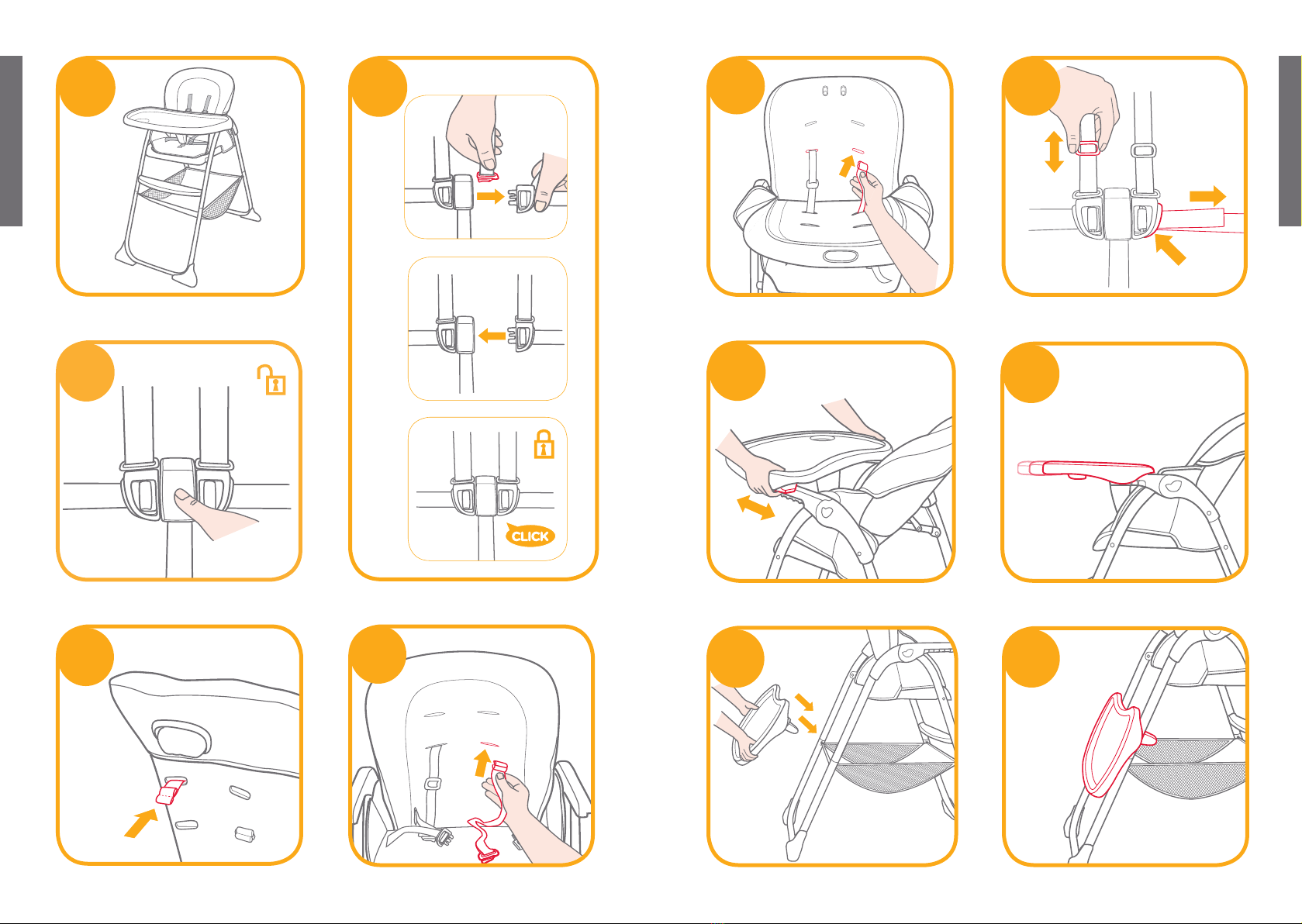 CLICK