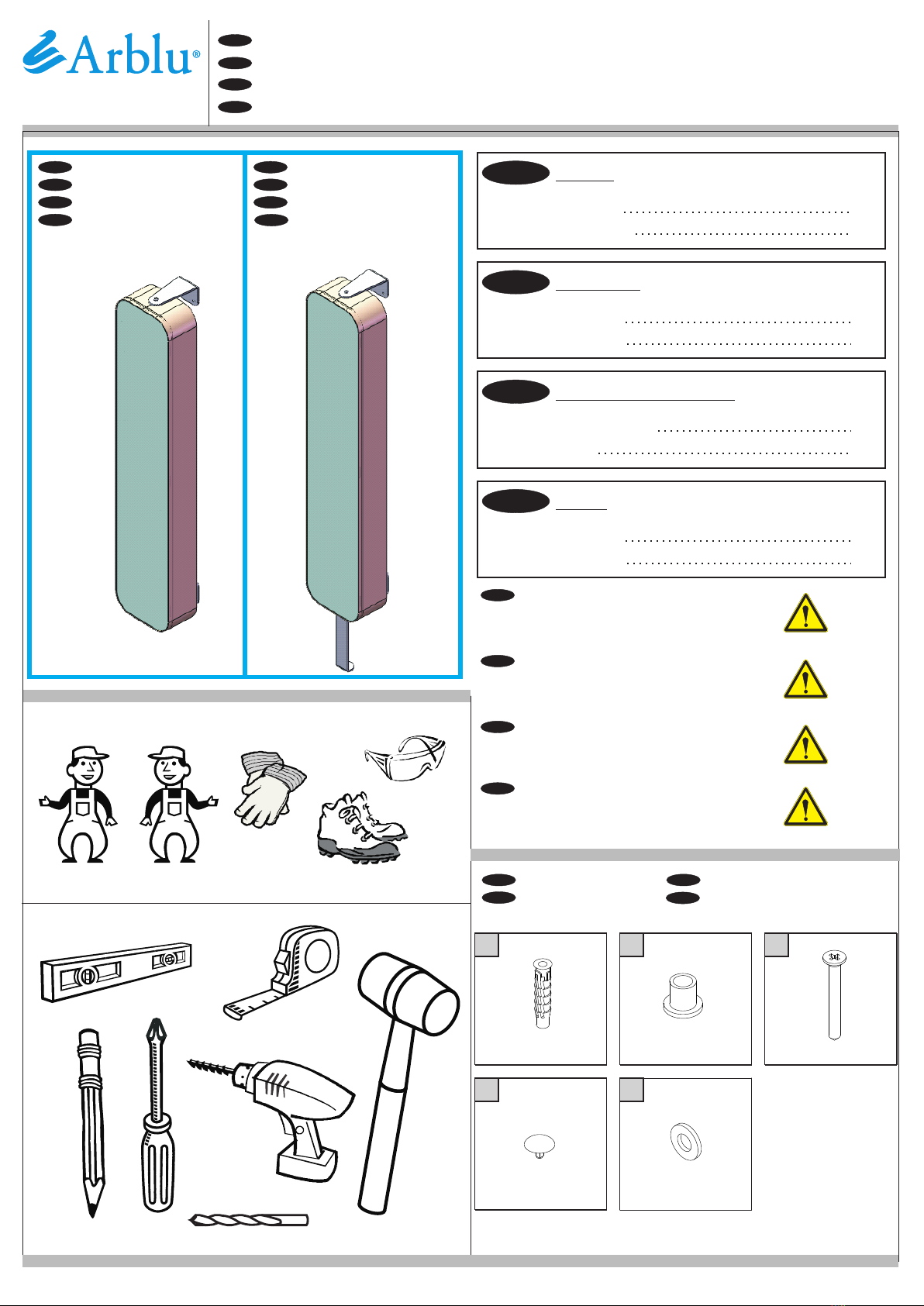 Arblu®