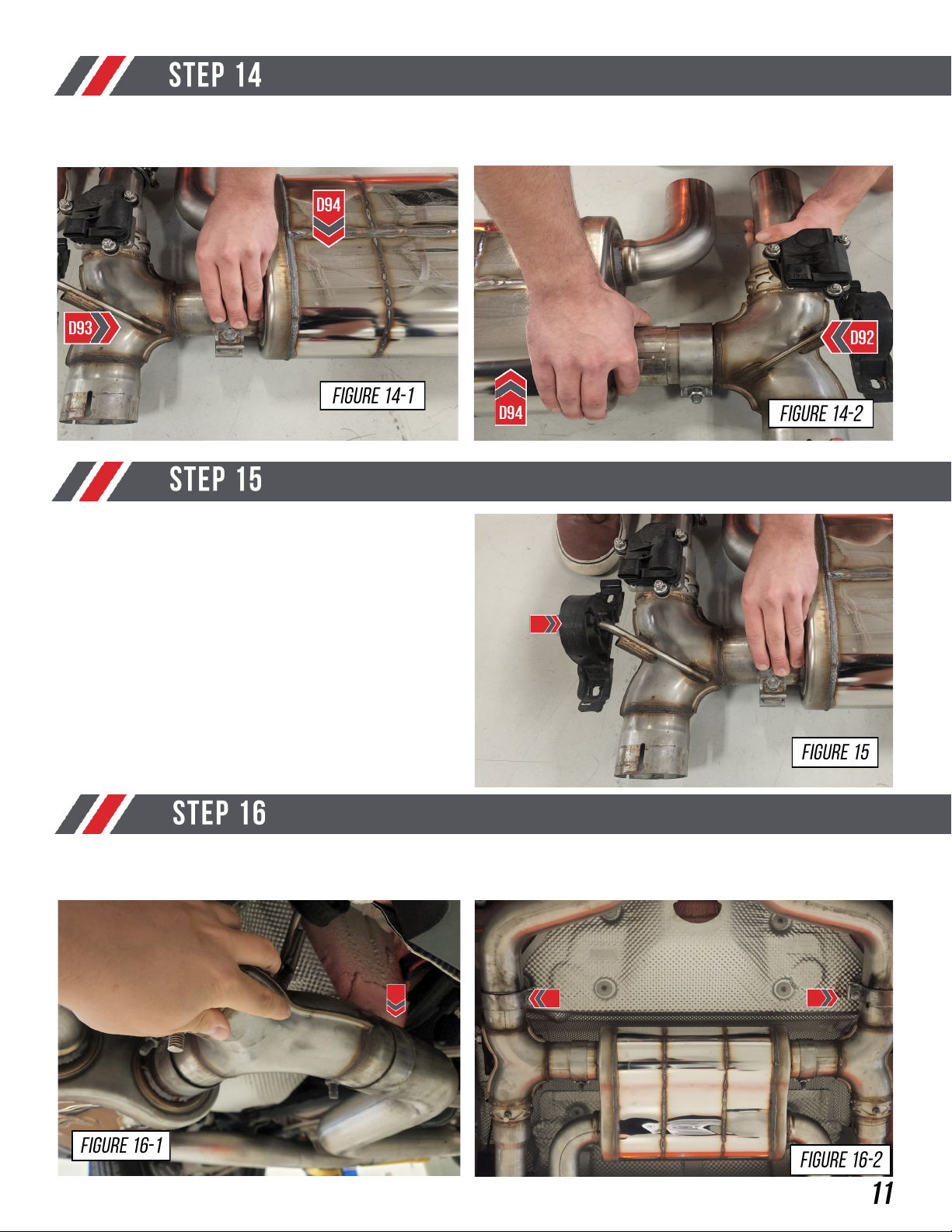 STEP 14

D94

D93

FIGURE 14-1

D92

D94

FIGURE 14-2

STEP 15

FIGURE 15

STEP 16

FIGURE 16-1

FIGURE 16-2

11