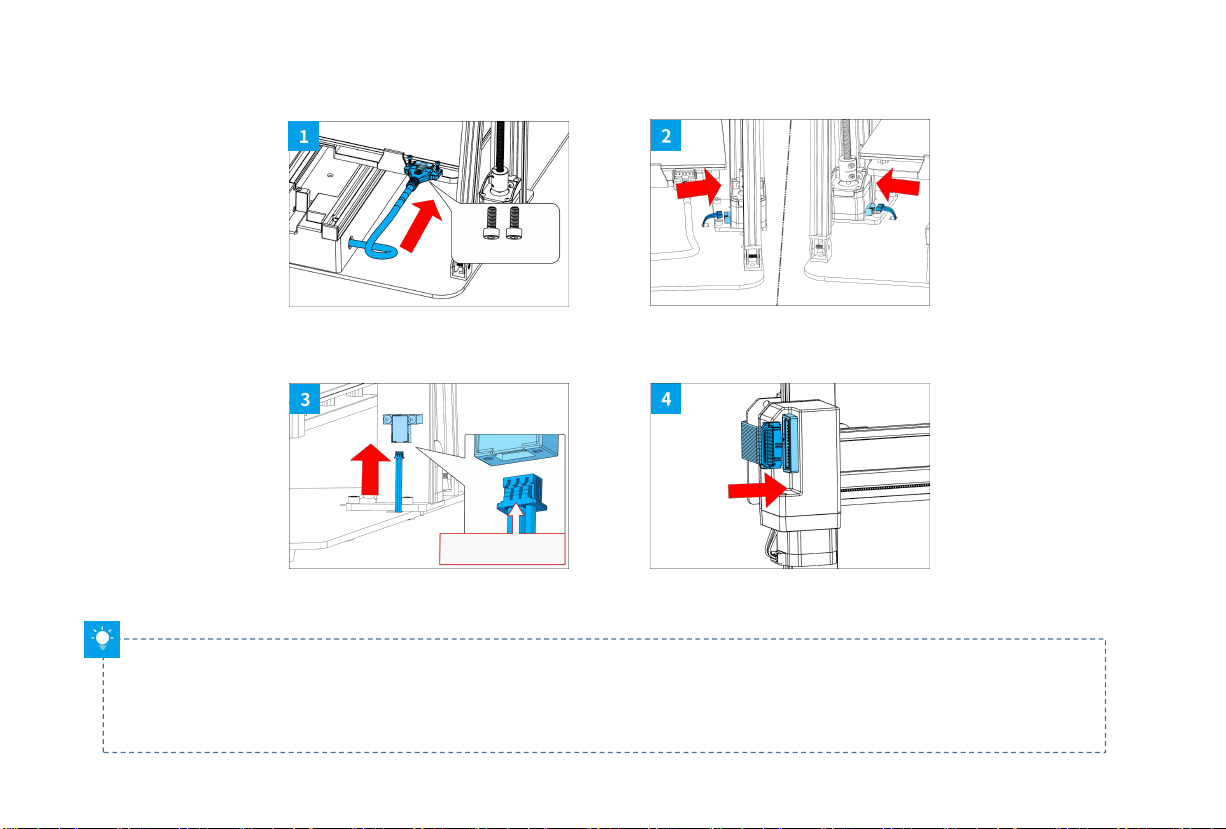 1

2

3

4