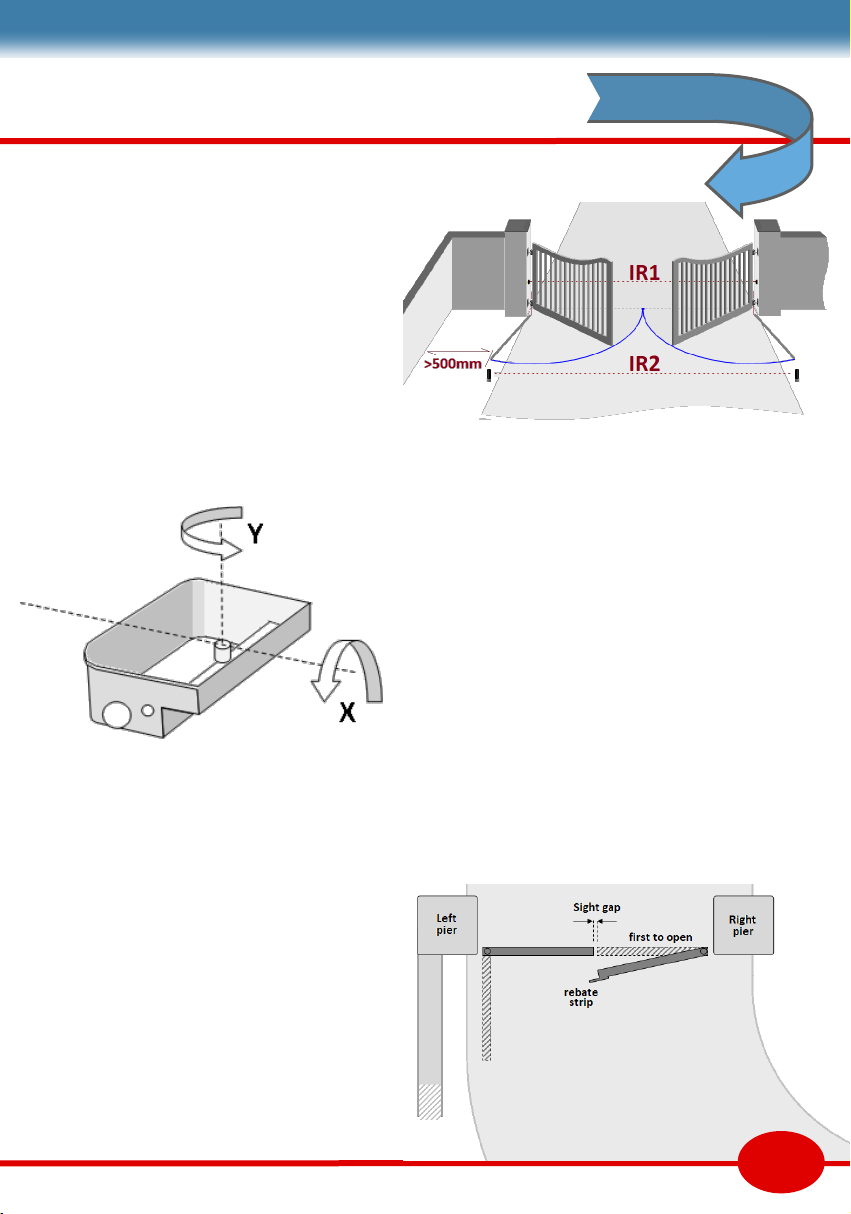 IR1

>500mm

IR2

Y

X

Left pier

Sight gap

first to open

Right pier

rebate strip